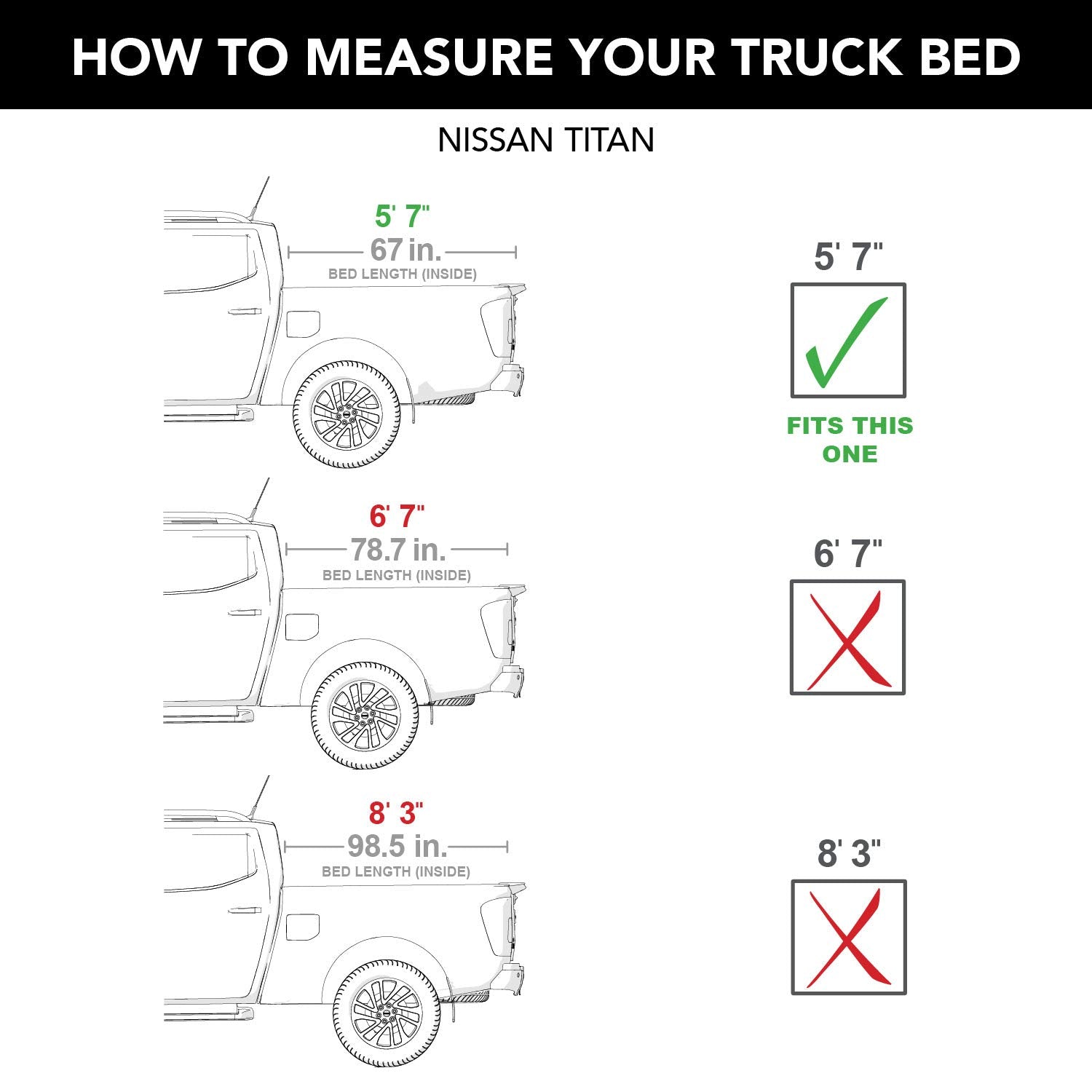 HOW TO MEASURE YOUR TRUCK BED

NISSAN TITAN

5' 7"
67 in.
BED LENGTH (INSIDE)

5' 7"

FITS THIS ONE

6' 7"
78.7 in.
BED LENGTH (INSIDE)

6' 7"

8' 3"
98.5 in.
BED LENGTH (INSIDE)

8' 3"