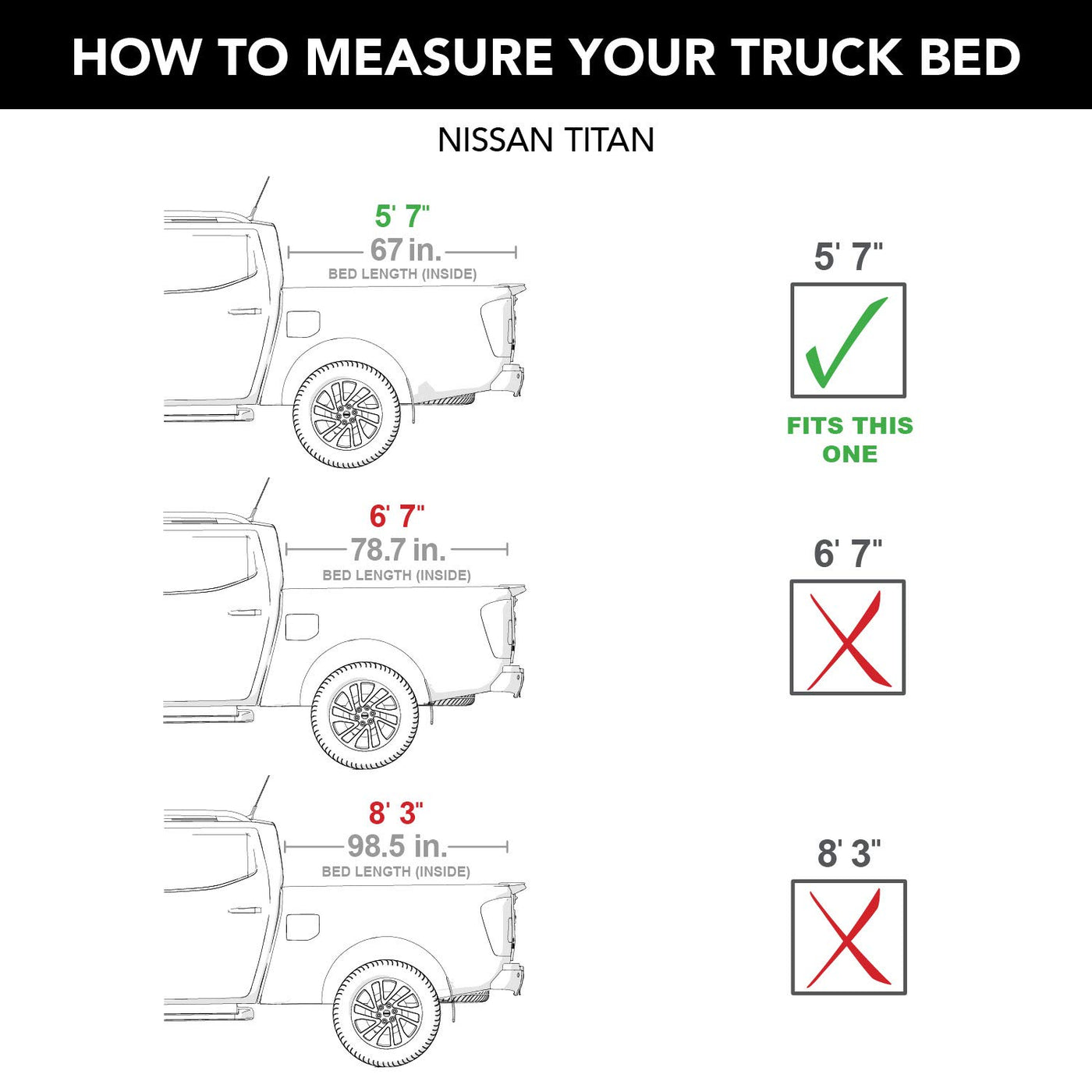 HOW TO MEASURE YOUR TRUCK BED

NISSAN TITAN

5' 7"
67 in.
BED LENGTH (INSIDE)

5' 7"

FITS THIS ONE

6' 7"
78.7 in.
BED LENGTH (INSIDE)

6' 7"

8' 3"
98.5 in.
BED LENGTH (INSIDE)

8' 3"