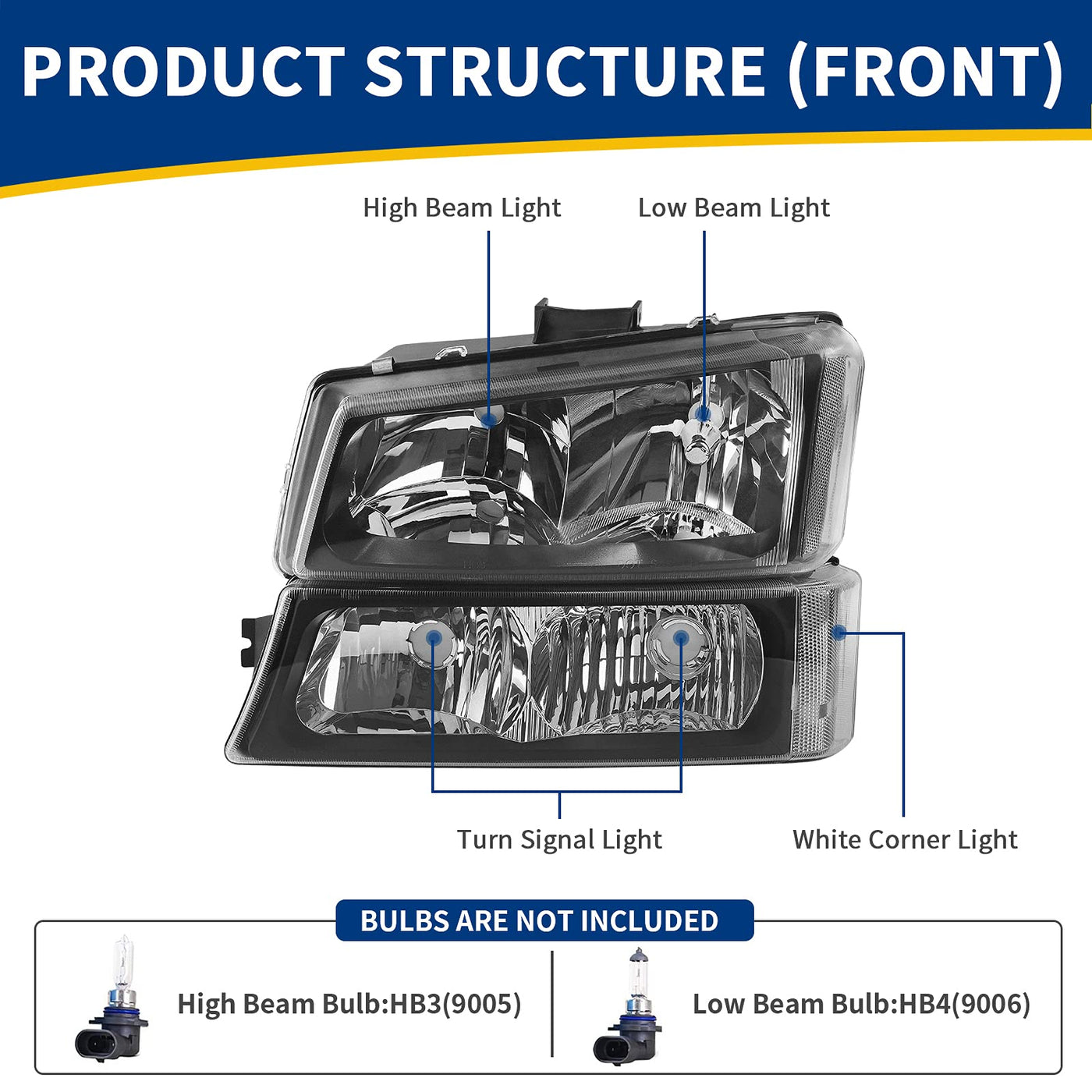 PRODUCT STRUCTURE (FRONT)

High Beam Light

Low Beam Light

Turn Signal Light

White Corner Light

BULBS ARE NOT INCLUDED

High Beam Bulb:HB3(9005)

Low Beam Bulb:HB4(9006)