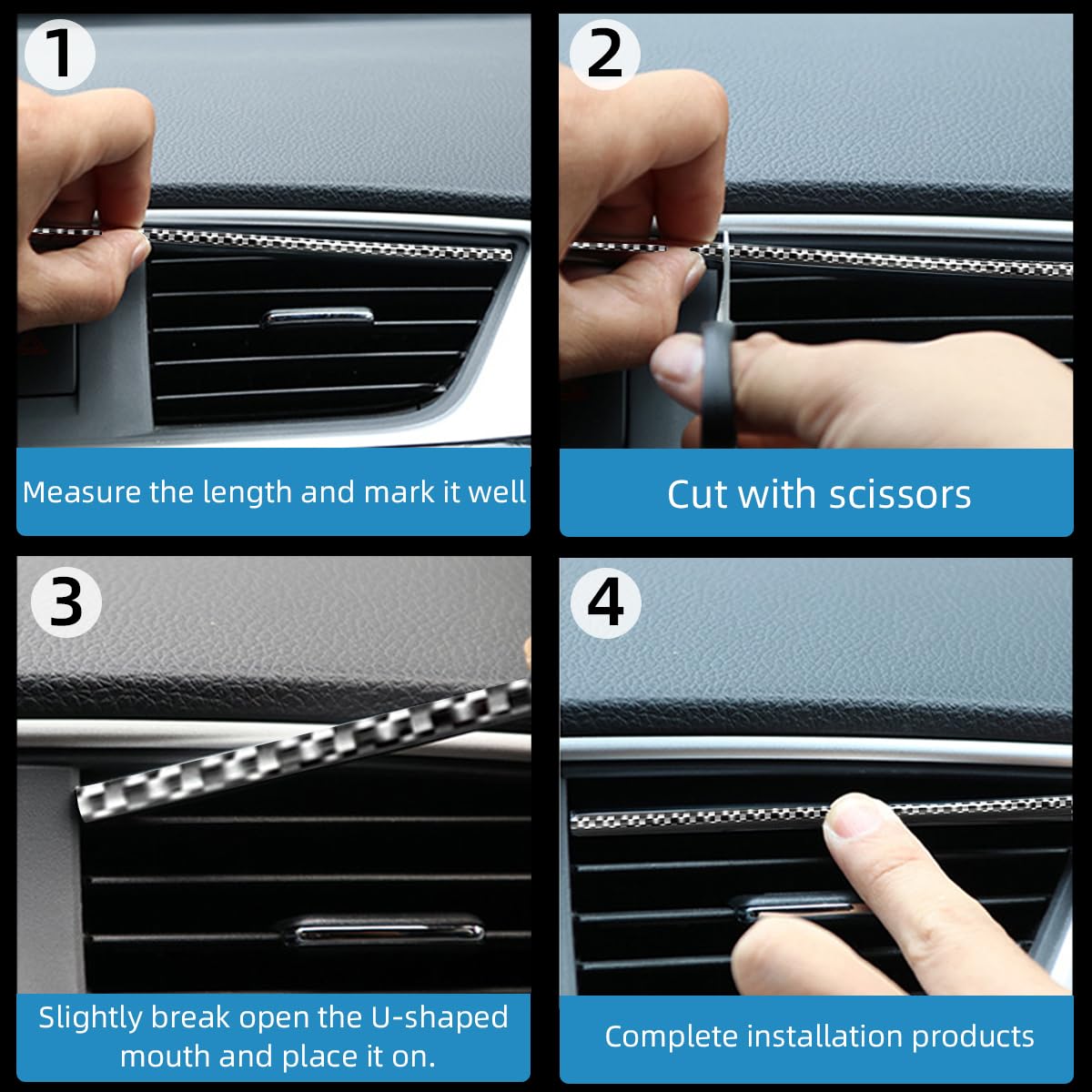 1

Measure the length and mark it well

2

Cut with scissors

3

Slightly break open the U-shaped mouth and place it on.

4

Complete installation products