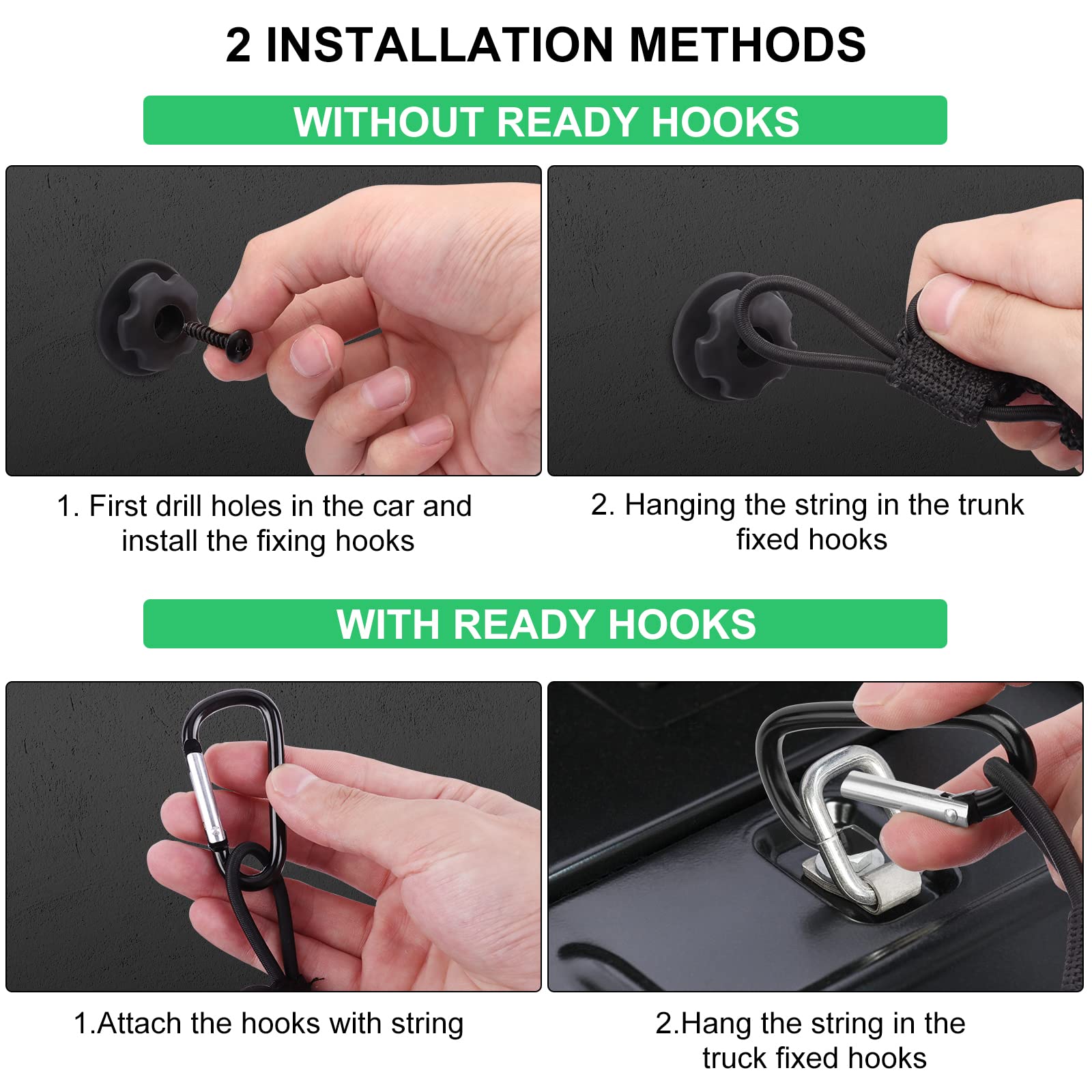 2 INSTALLATION METHODS

WITHOUT READY HOOKS

1. First drill holes in the car and install the fixing hooks

2. Hanging the string in the trunk fixed hooks

WITH READY HOOKS

1.Attach the hooks with string

2.Hang the string in the truck fixed hooks