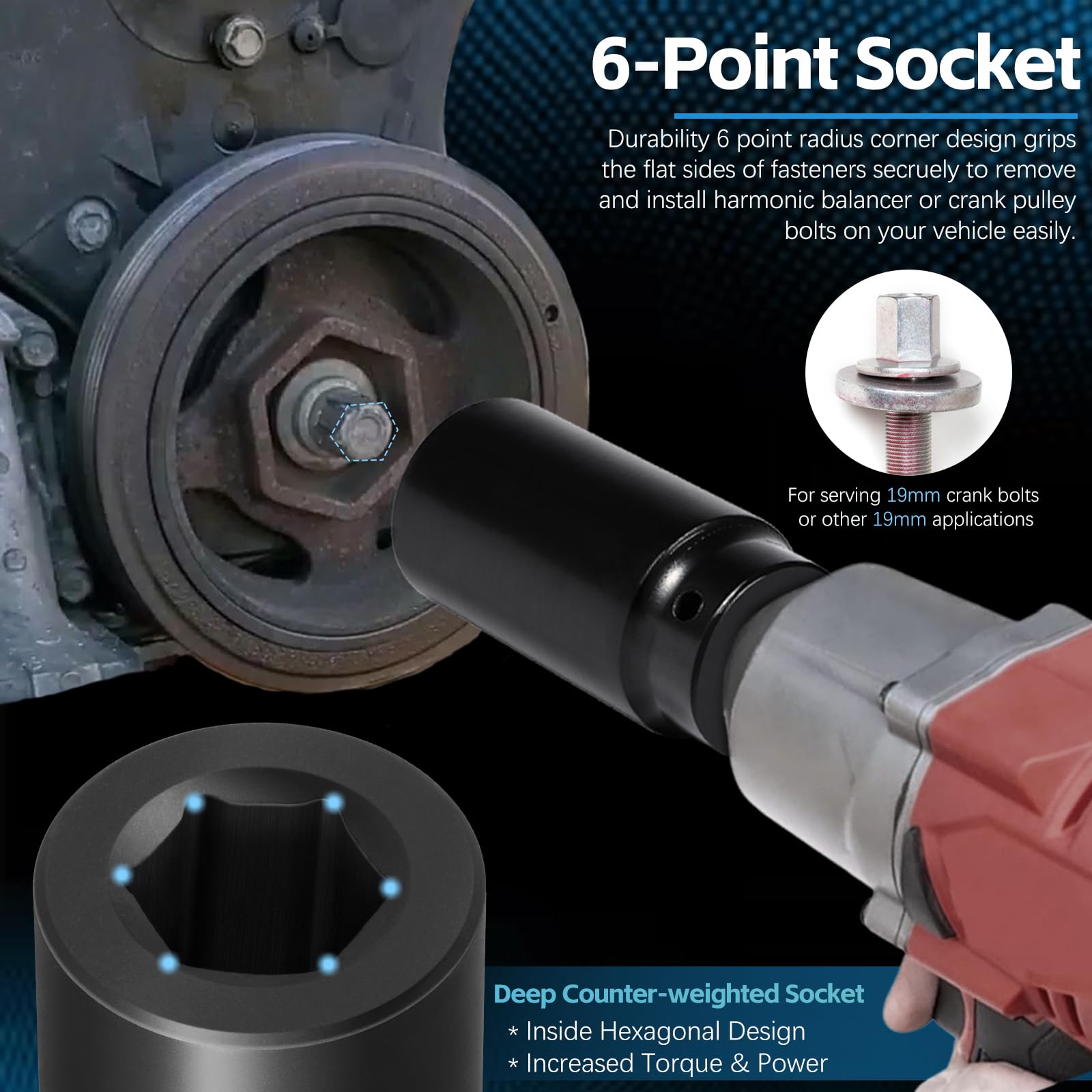 6-Point Socket

Durability 6 point radius corner design grips the flat sides of fasteners secruely to remove and install harmonic balancer or crank pulley bolts on your vehicle easily.

For serving 19mm crank bolts or other 19mm applications

Deep Counter-weighted Socket
* Inside Hexagonal Design
* Increased Torque & Power