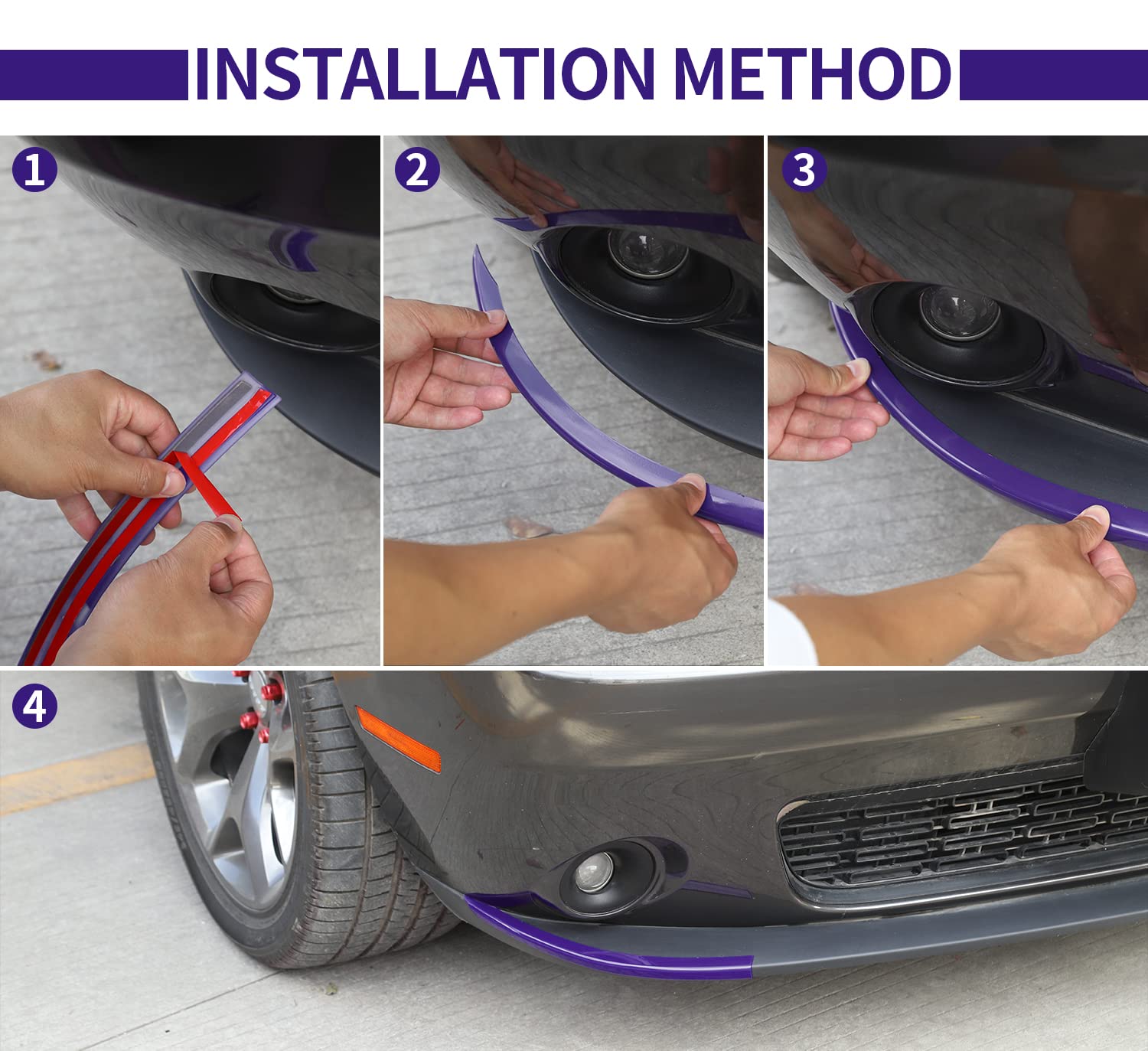 INSTALLATION METHOD

1

2

3

4