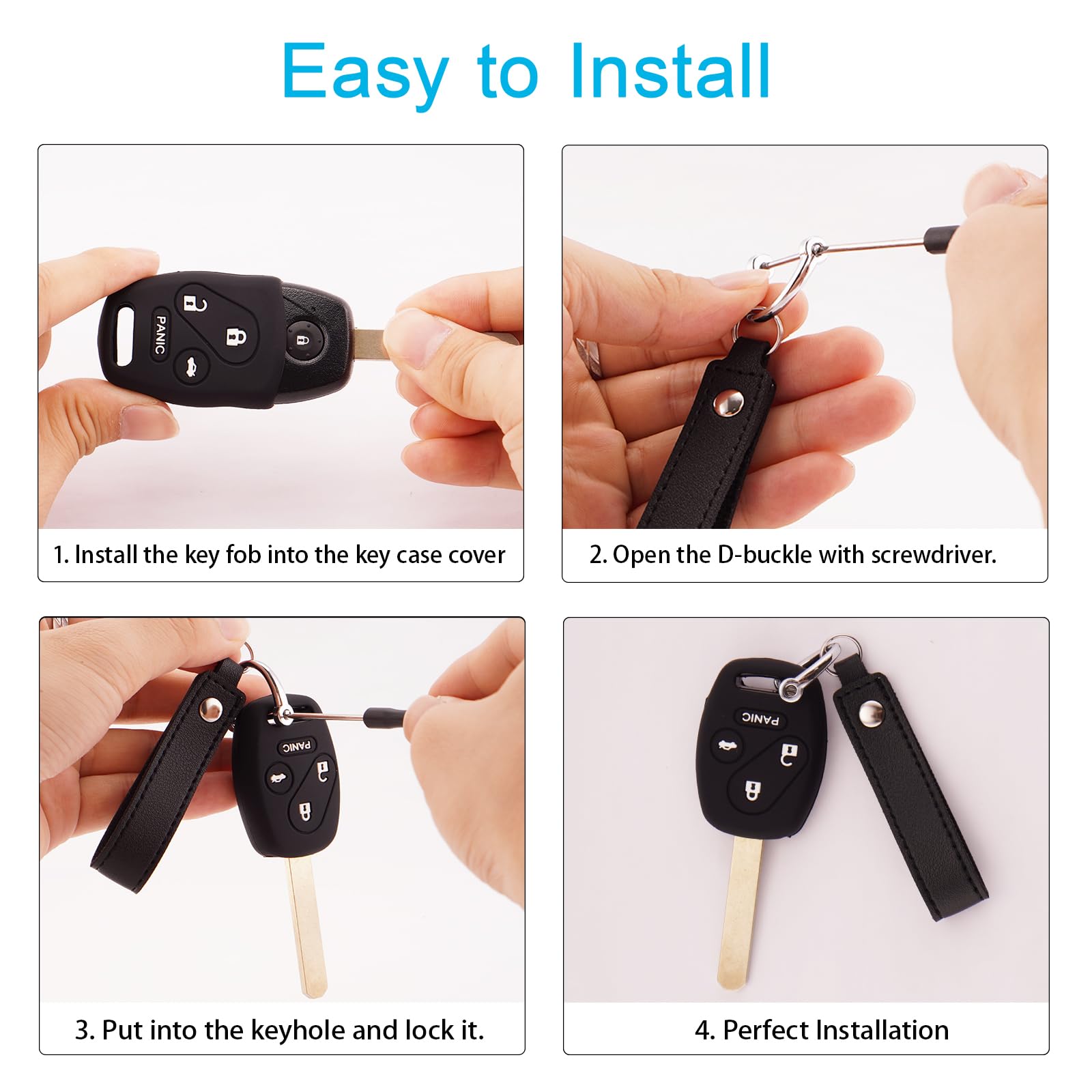 Easy to Install

PANIC

1. Install the key fob into the key case cover

2. Open the D-buckle with screwdriver.

PANIC

3. Put into the keyhole and lock it.

PANIC

4. Perfect Installation