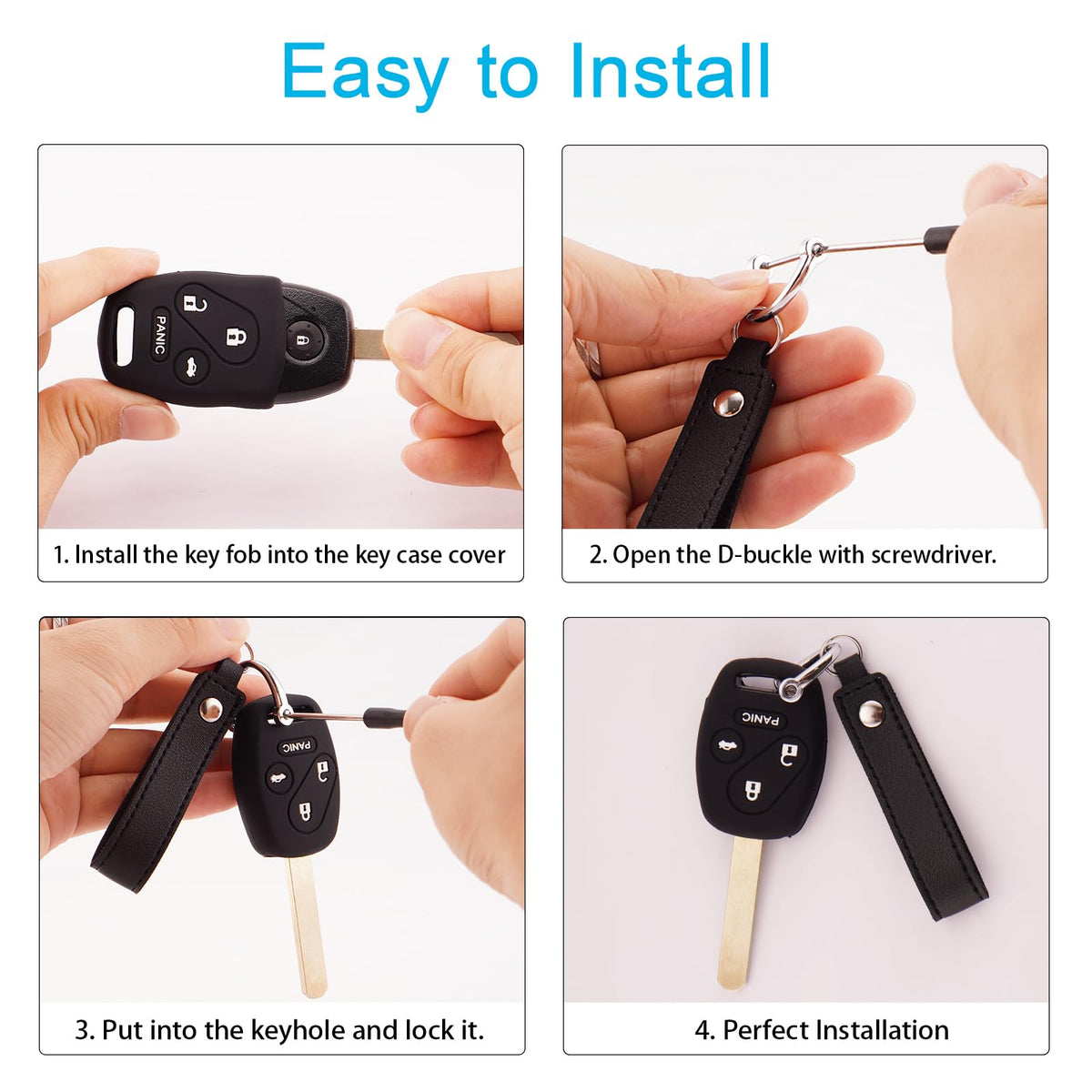 Easy to Install

PANIC

1. Install the key fob into the key case cover

2. Open the D-buckle with screwdriver.

PANIC

3. Put into the keyhole and lock it.

PANIC

4. Perfect Installation