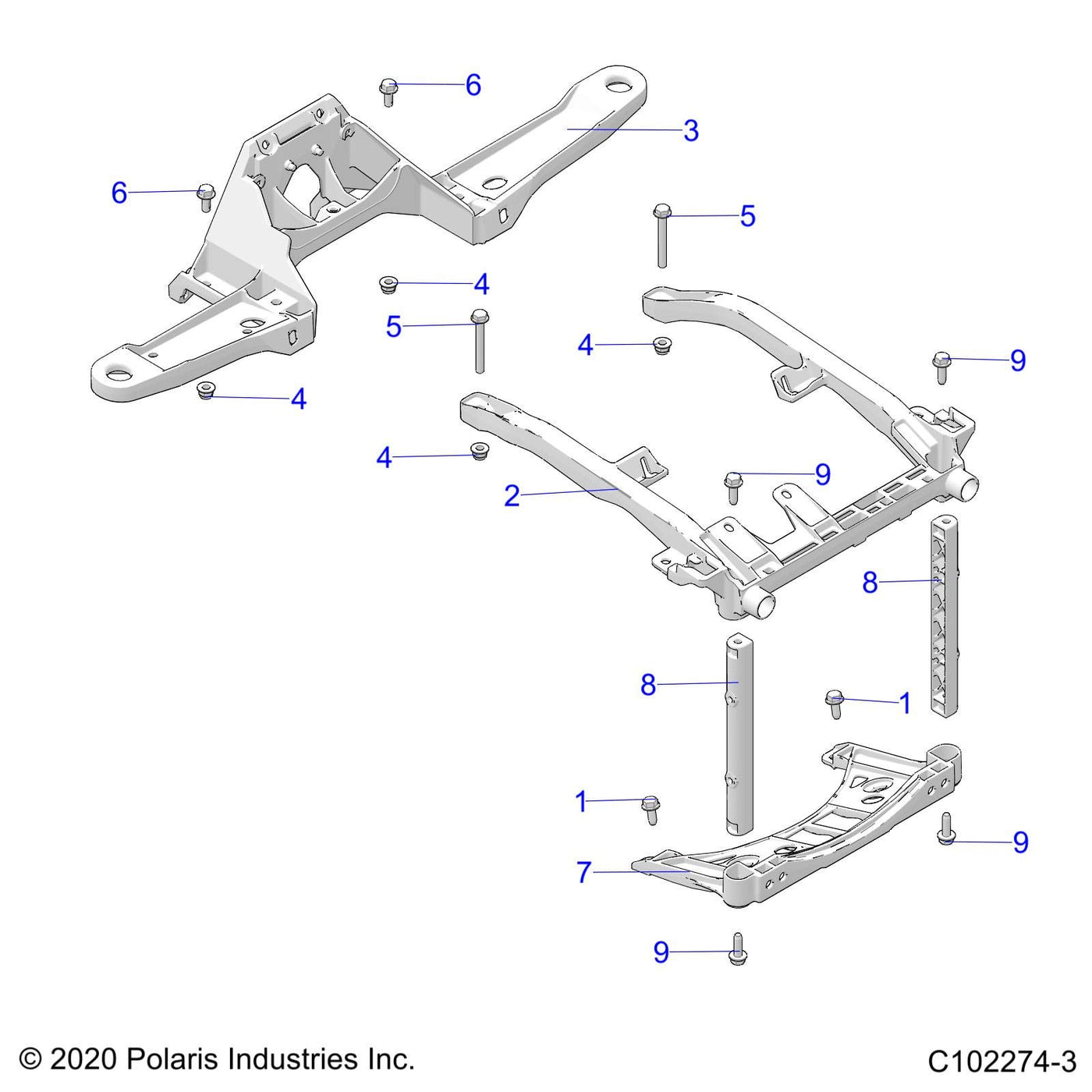 6
3
6
5
4
5
4
9
4
4
9
2
8
8
1
1
9
7
9

© 2020 Polaris Industries Inc.

C102274-3