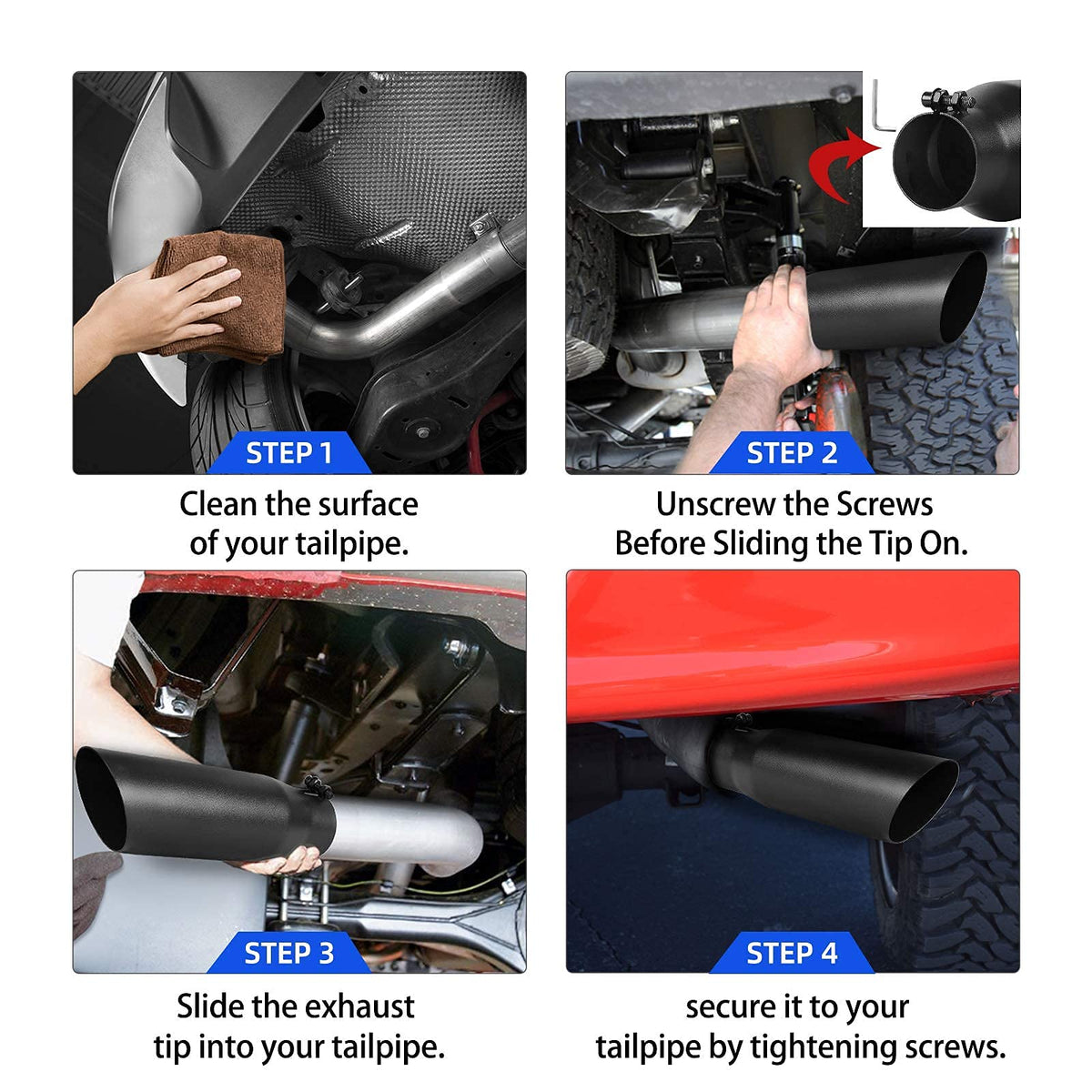 STEP 1

Clean the surface of your tailpipe.

STEP 2

Unscrew the Screws Before Sliding the Tip On.

STEP 3

Slide the exhaust tip into your tailpipe.

STEP 4

secure it to your tailpipe by tightening screws.