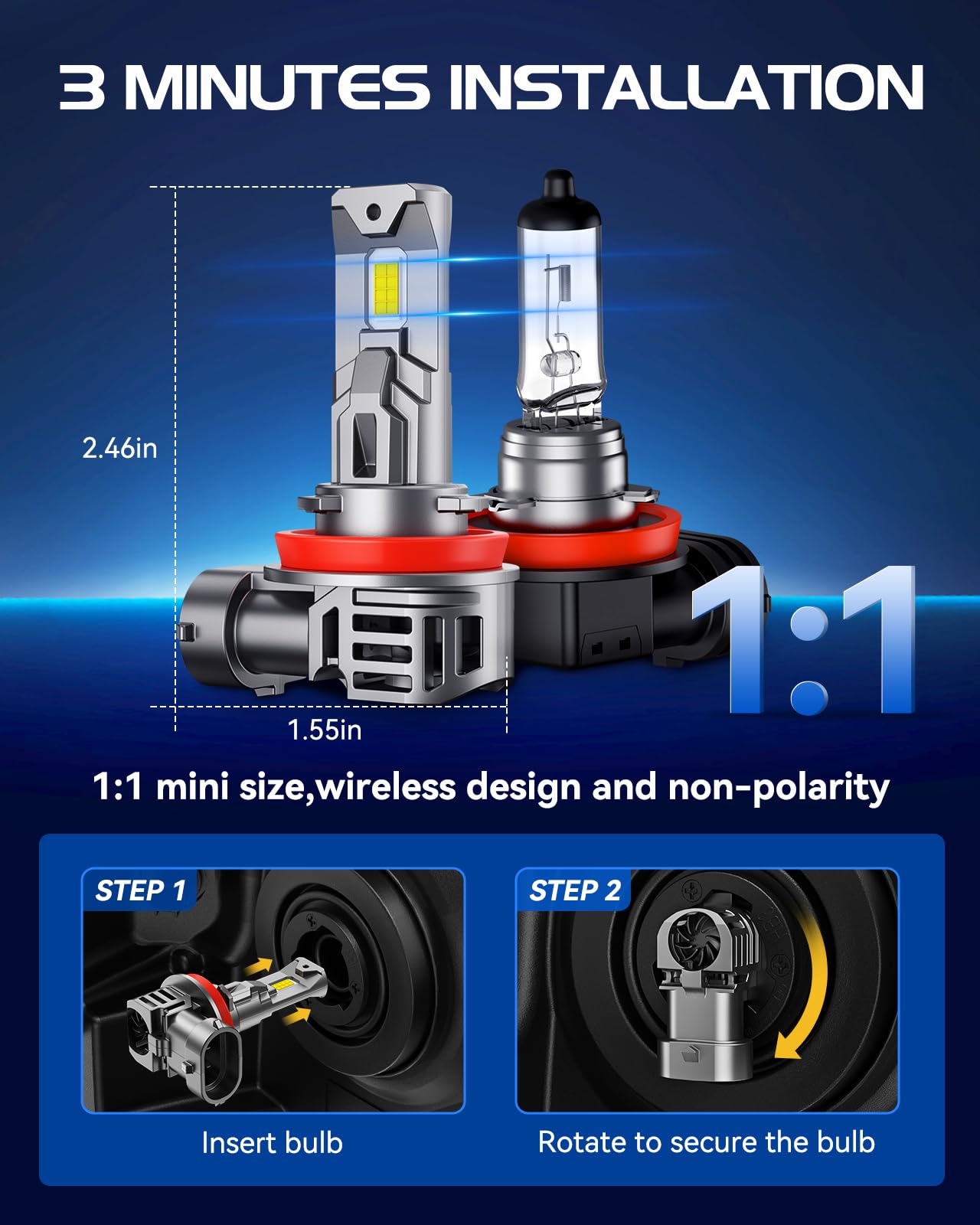 3 MINUTES INSTALLATION

2.46in

1.55in

1:1

1:1 mini size,wireless design and non-polarity

STEP 1

Insert bulb

STEP 2

Rotate to secure the bulb