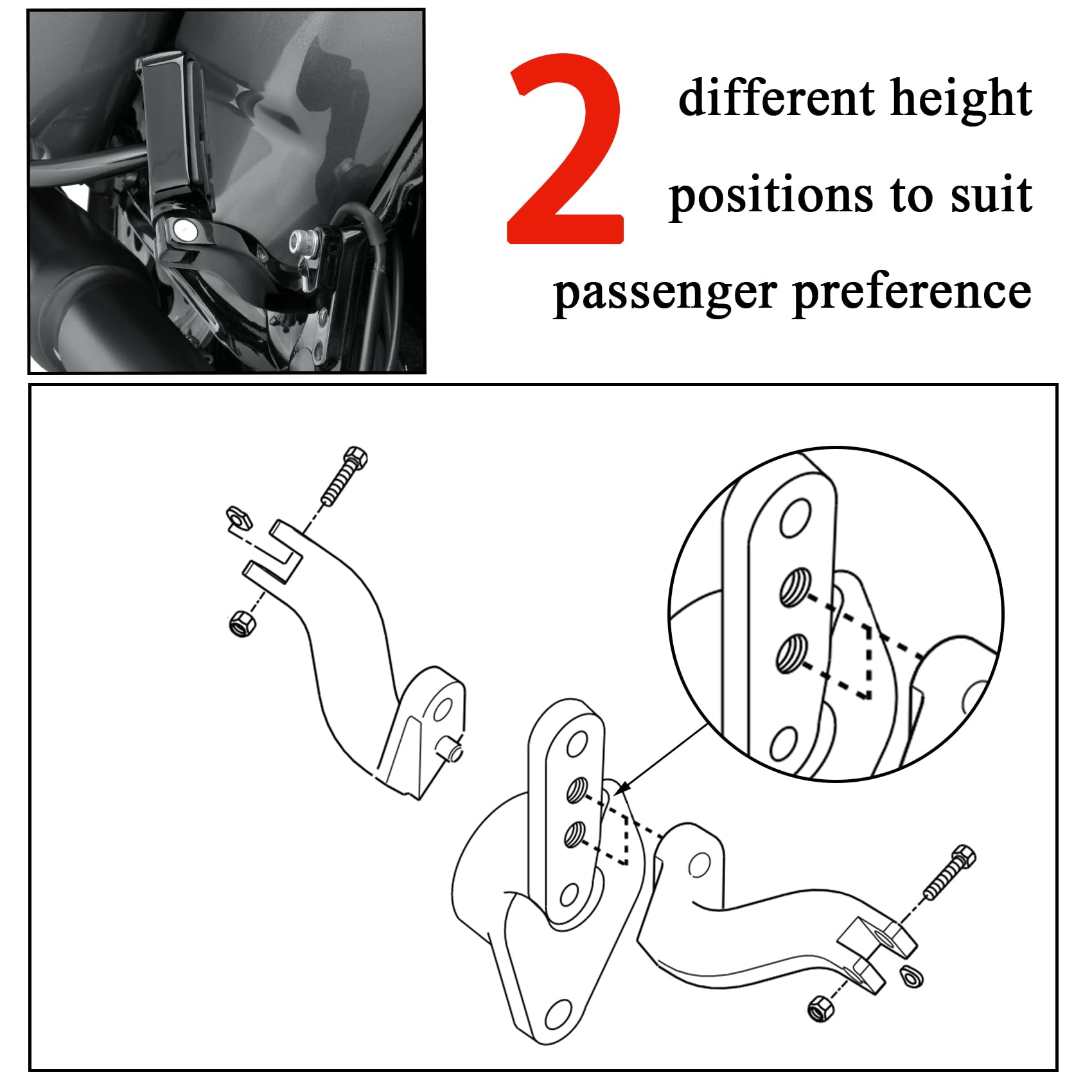 2 different height positions to suit passenger preference