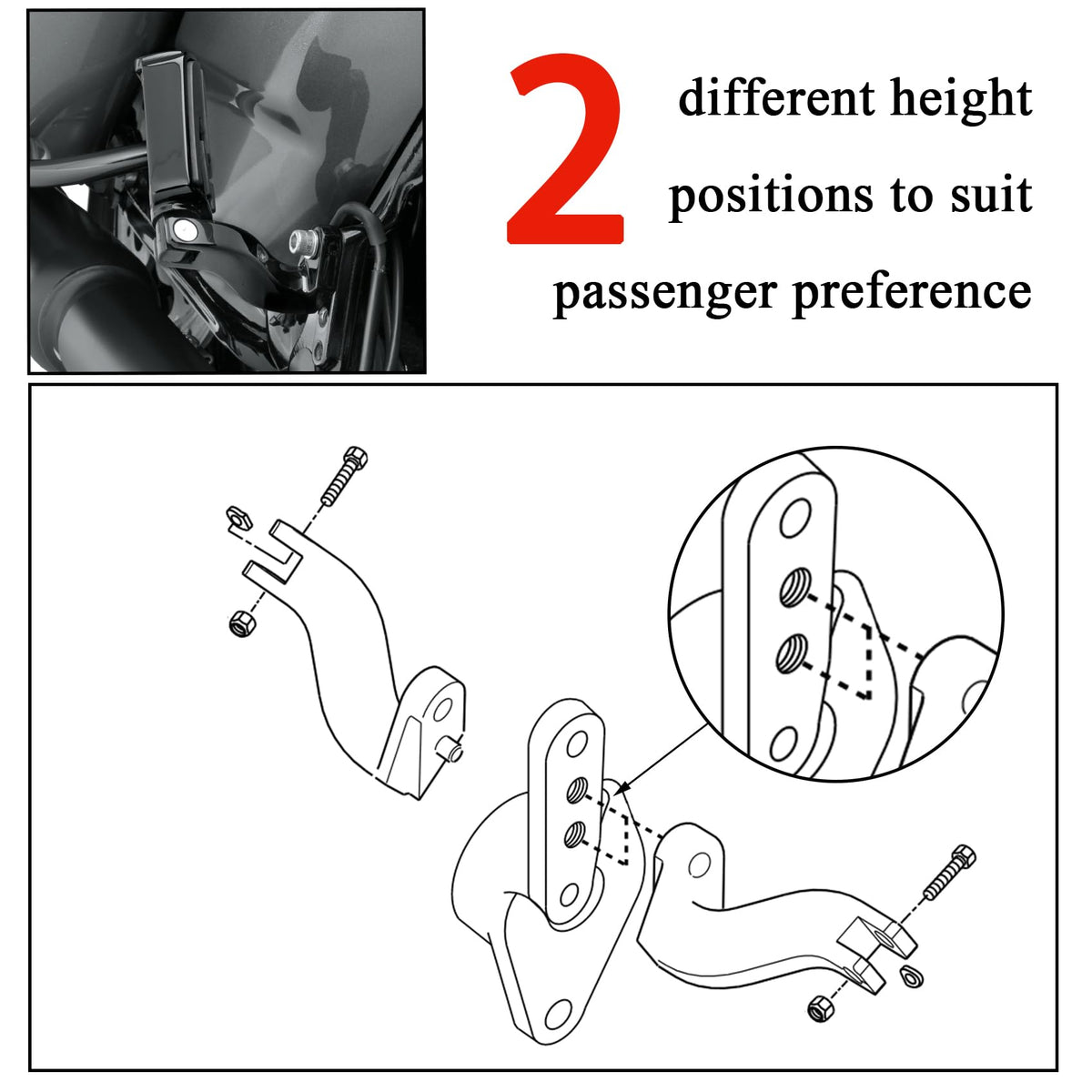 2 different height positions to suit passenger preference