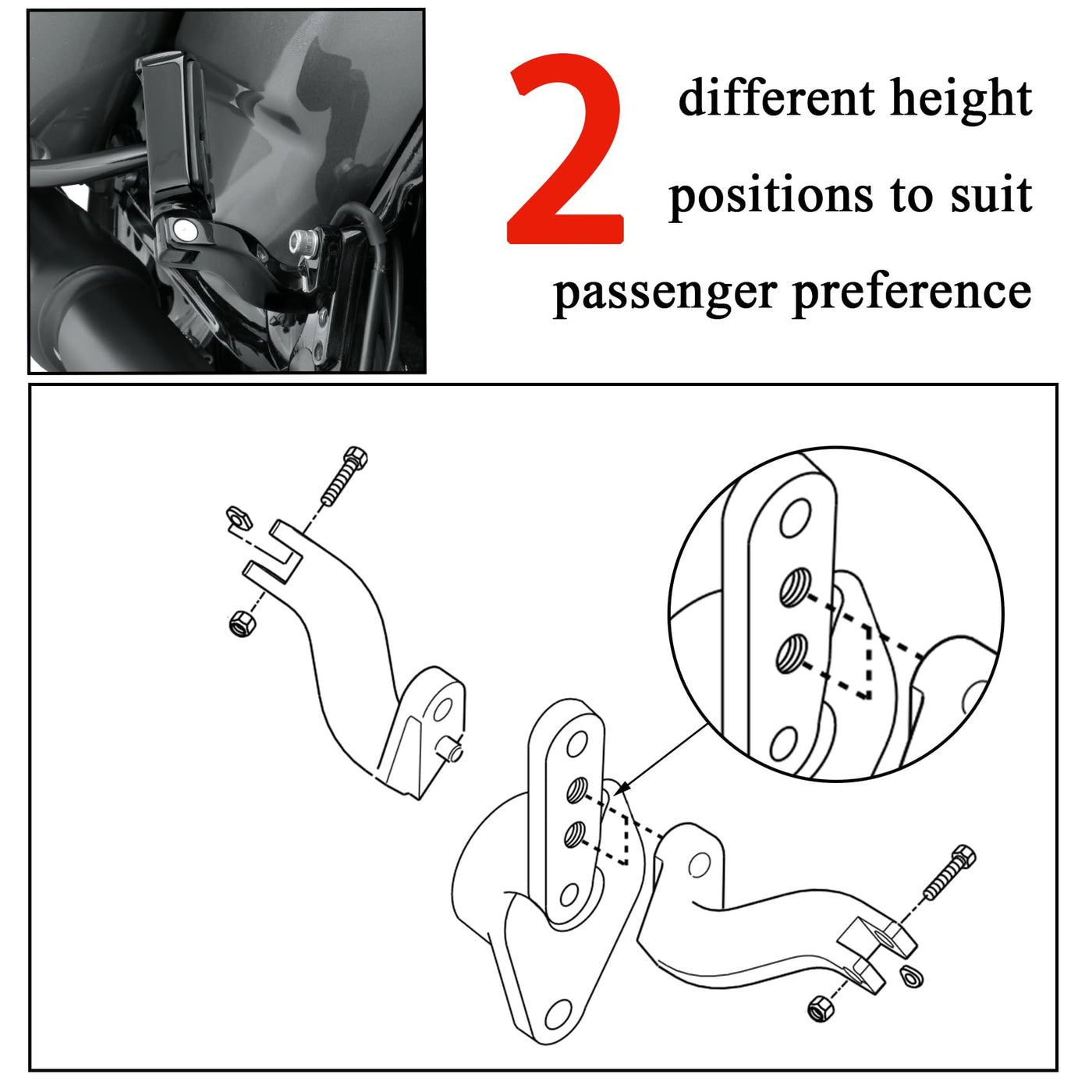 2 different height positions to suit passenger preference