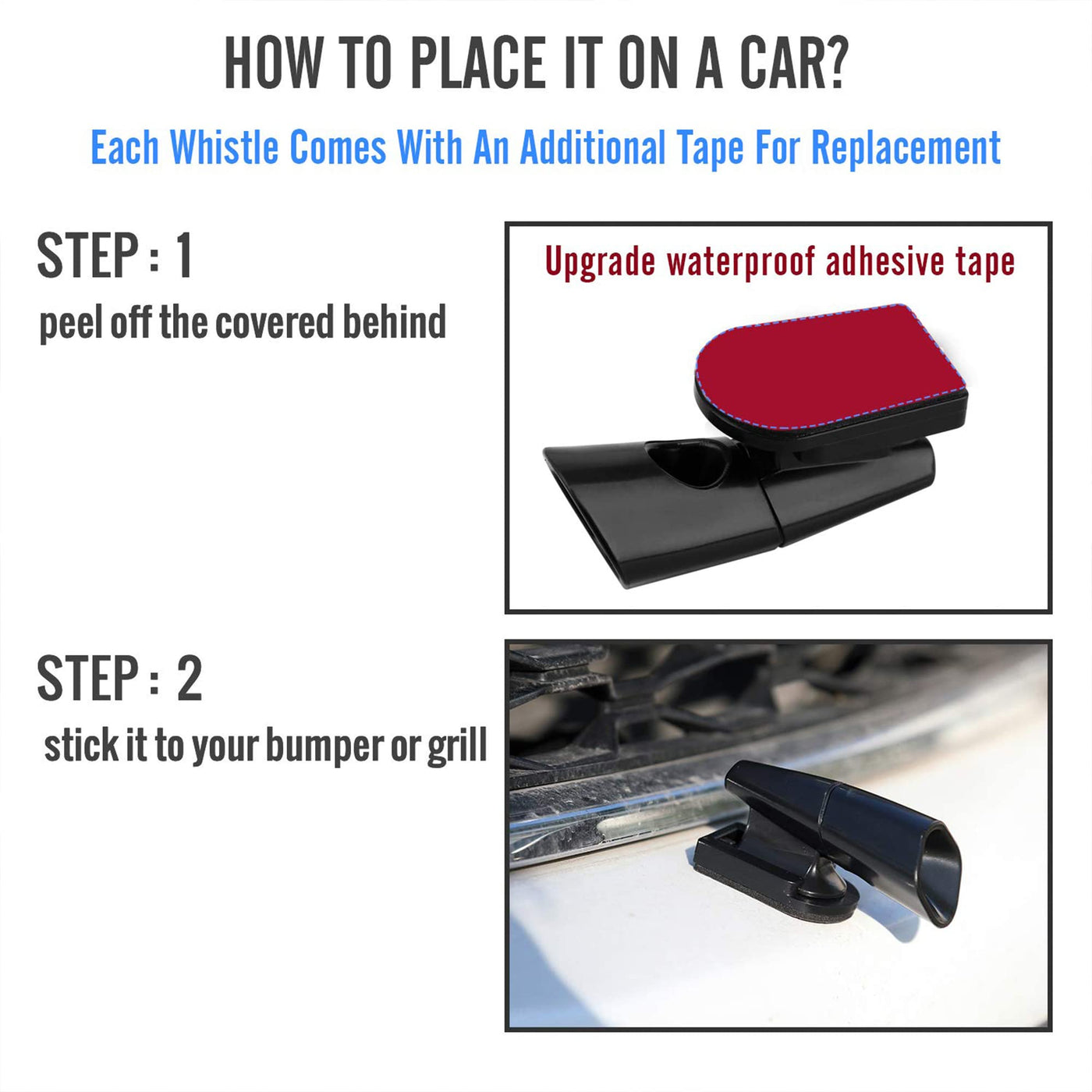 HOW TO PLACE IT ON A CAR?

Each Whistle Comes With An Additional Tape For Replacement

STEP : 1
peel off the covered behind

Upgrade waterproof adhesive tape

STEP : 2
stick it to your bumper or grill