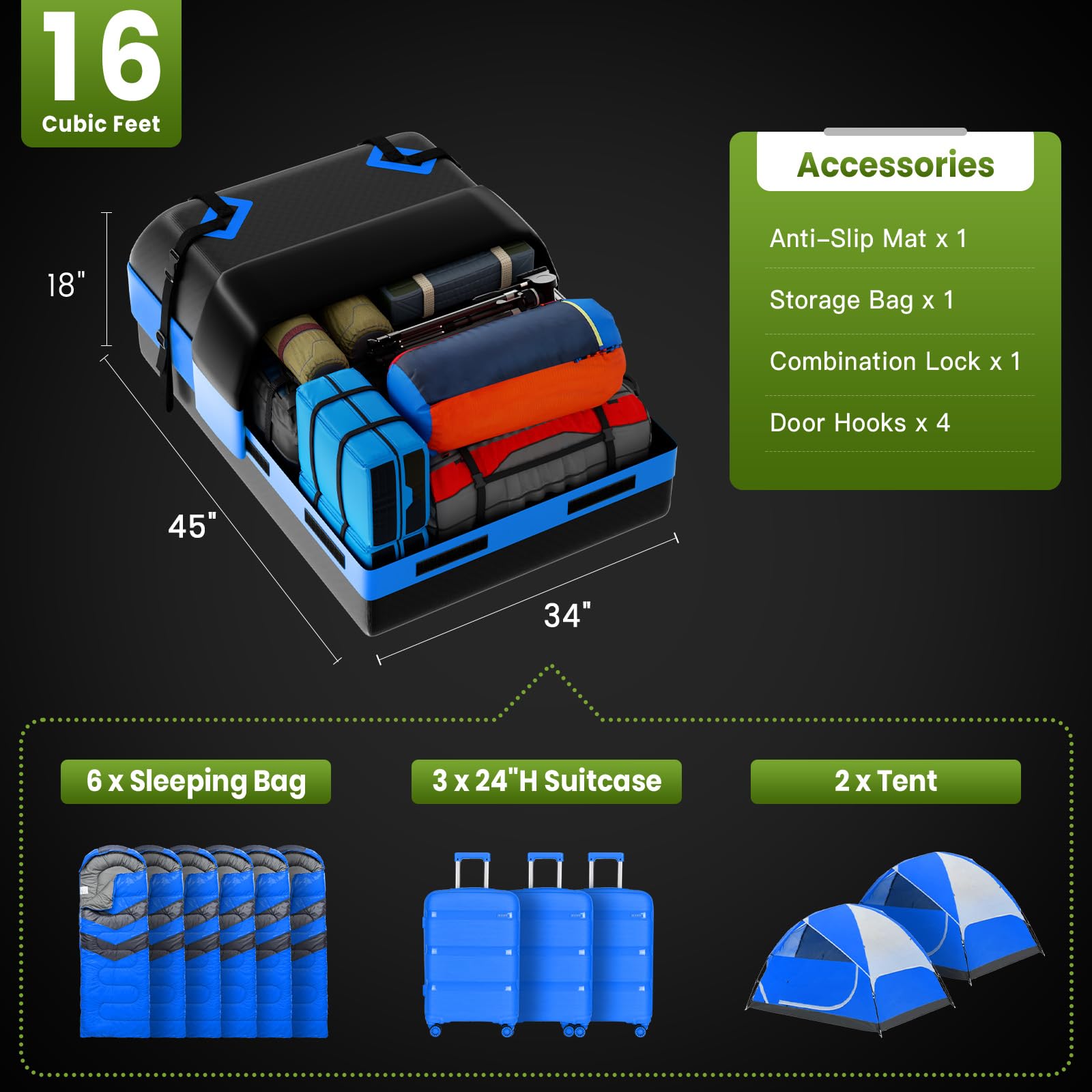 16
Cubic Feet

18"

45"

34"

Accessories

Anti-Slip Mat x 1

Storage Bag x 1

Combination Lock x 1

Door Hooks x 4

6 x Sleeping Bag

3 x 24"H Suitcase

2 x Tent