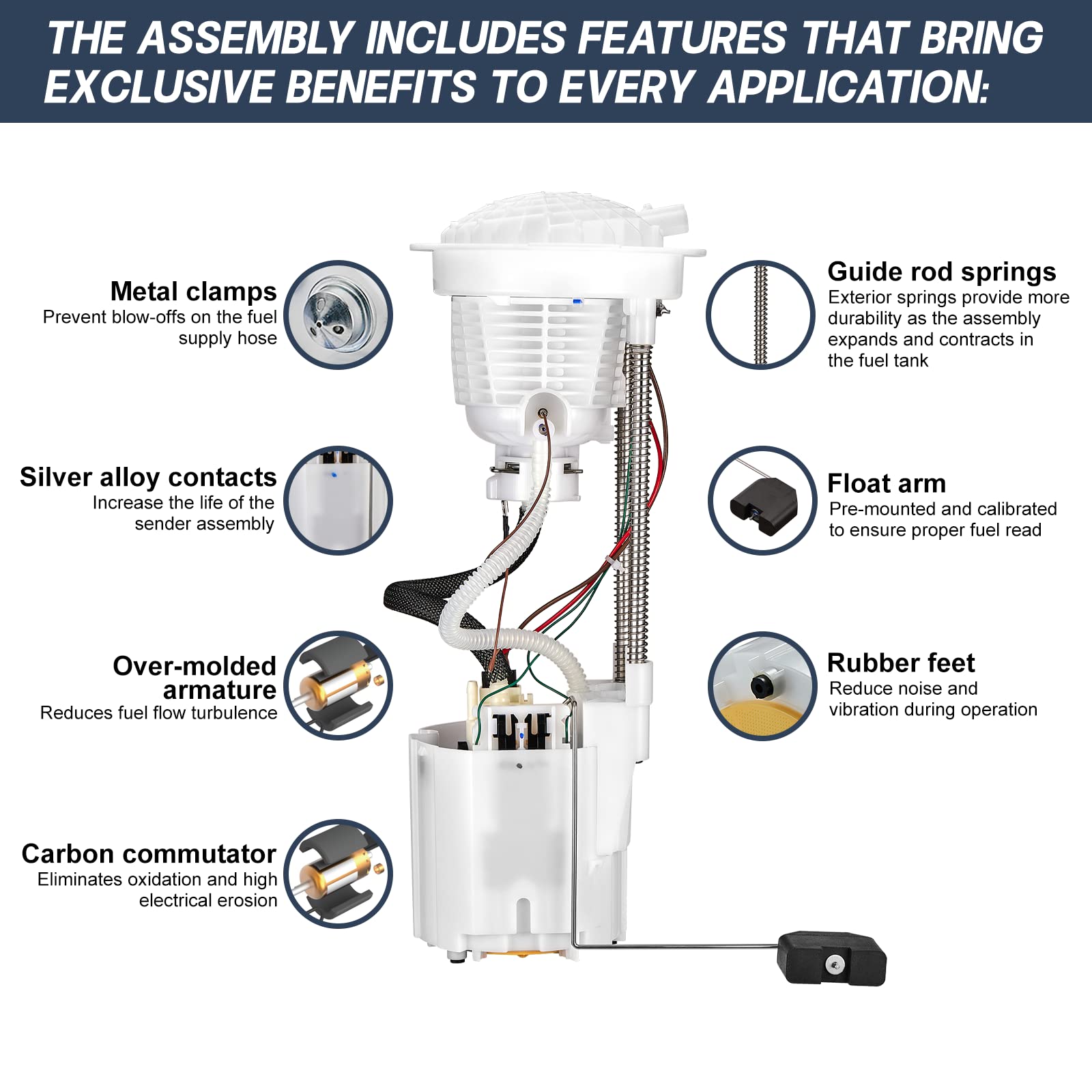 THE ASSEMBLY INCLUDES FEATURES THAT BRING EXCLUSIVE BENEFITS TO EVERY APPLICATION:

Metal clamps
Prevent blow-offs on the fuel supply hose

Silver alloy contacts
Increase the life of the sender assembly

Over-molded armature
Reduces fuel flow turbulence

Carbon commutator
Eliminates oxidation and high electrical erosion

Guide rod springs
Exterior springs provide more durability as the assembly expands and contracts in the fuel tank

Float arm
Pre-mounted and calibrated to ensure proper fuel read

Rubber feet
Reduce noise and vibration during operation