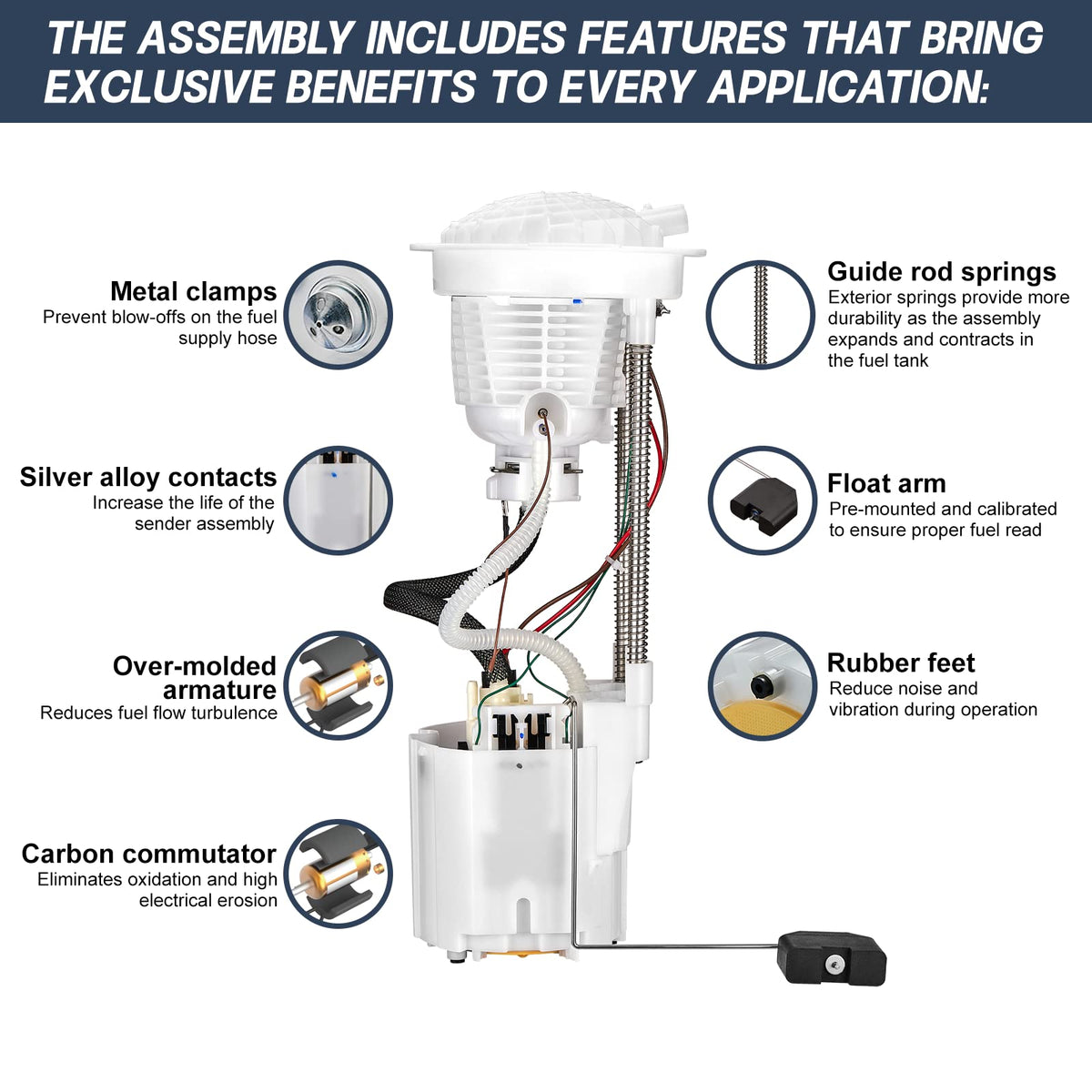 THE ASSEMBLY INCLUDES FEATURES THAT BRING EXCLUSIVE BENEFITS TO EVERY APPLICATION:

Metal clamps
Prevent blow-offs on the fuel supply hose

Silver alloy contacts
Increase the life of the sender assembly

Over-molded armature
Reduces fuel flow turbulence

Carbon commutator
Eliminates oxidation and high electrical erosion

Guide rod springs
Exterior springs provide more durability as the assembly expands and contracts in the fuel tank

Float arm
Pre-mounted and calibrated to ensure proper fuel read

Rubber feet
Reduce noise and vibration during operation