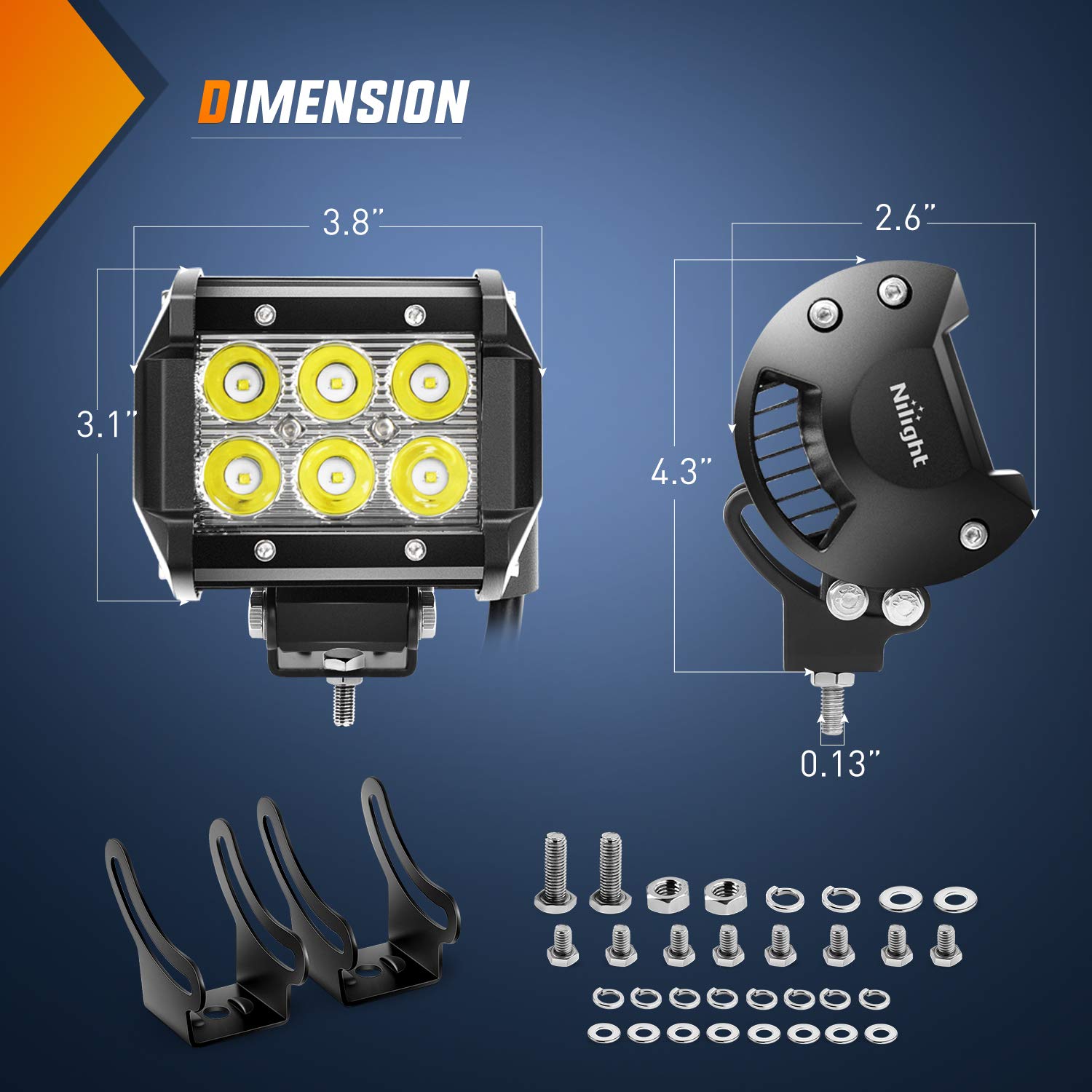 DIMENSION

3.8"

3.1"

2.6"

4.3"

Nilight

0.13"