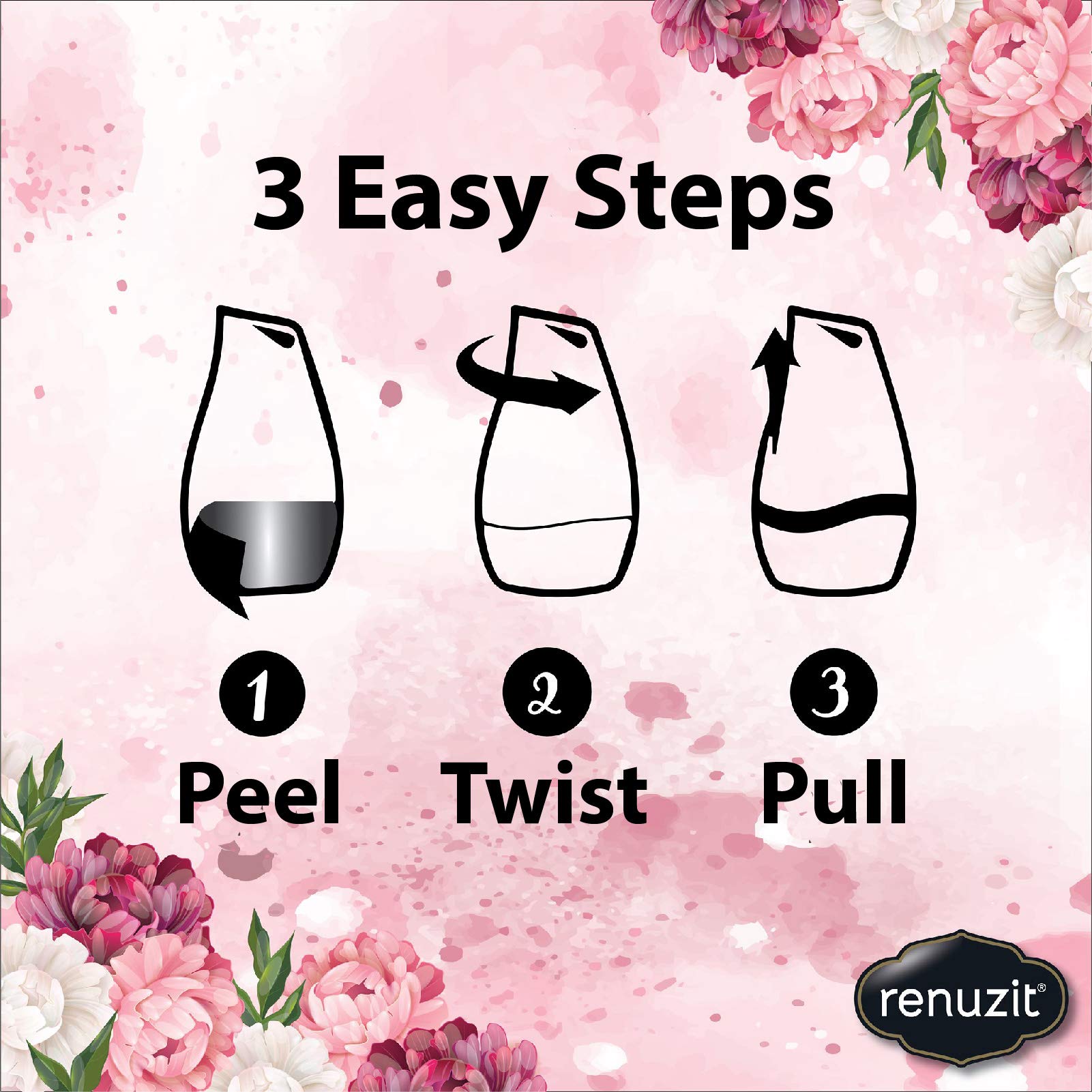 3 Easy Steps

1
Peel

2
Twist

3
Pull

renuzit®