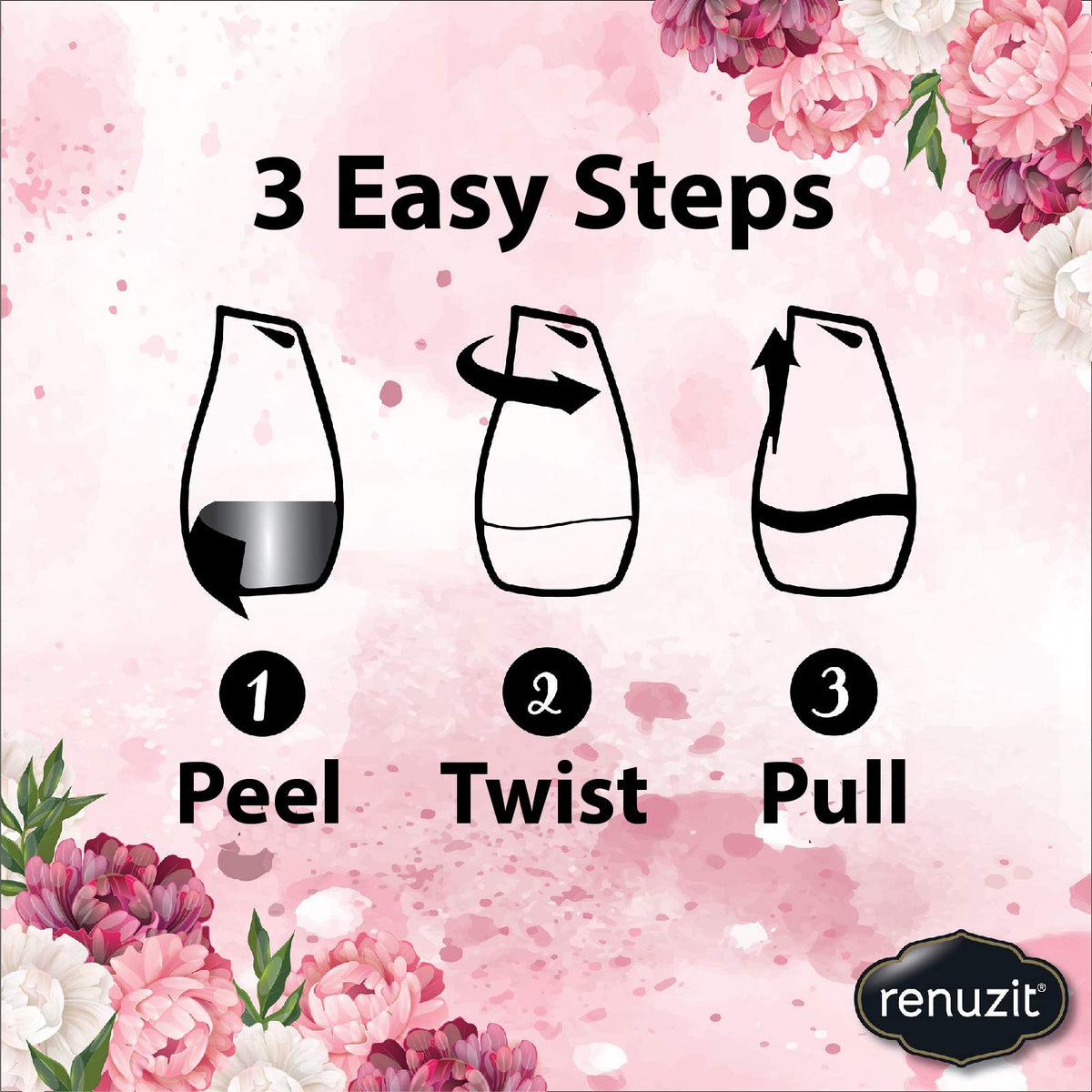 3 Easy Steps

1
Peel

2
Twist

3
Pull

renuzit®