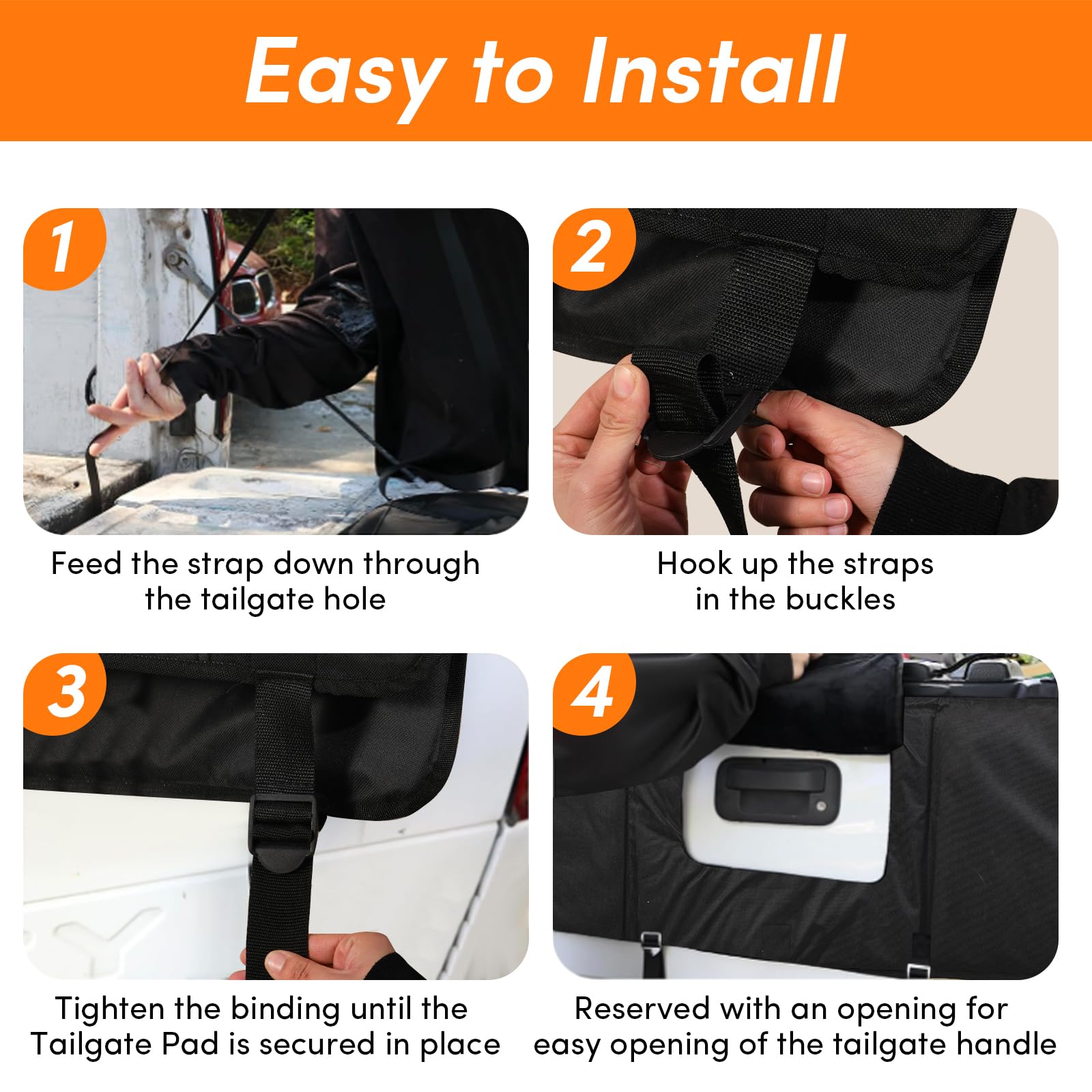 Easy to Install

1

Feed the strap down through the tailgate hole

2

Hook up the straps in the buckles

3

Tighten the binding until the Tailgate Pad is secured in place

4

Reserved with an opening for easy opening of the tailgate handle