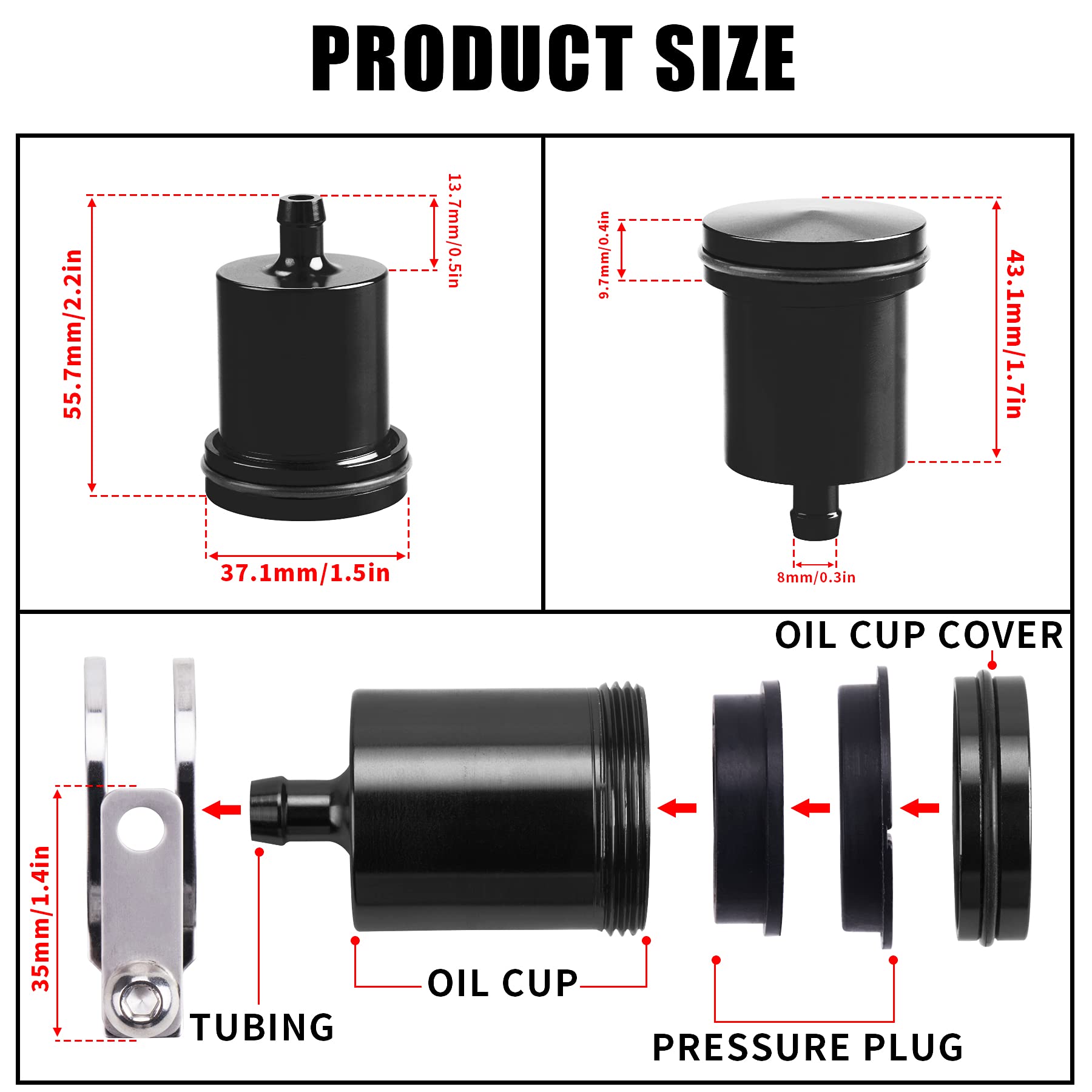 PRODUCT SIZE

55.7mm/2.2in

13.7mm/0.5in

37.1mm/1.5in

9.7mm/0.4in

43.1mm/1.7in

8mm/0.3in

OIL CUP COVER

35mm/1.4in

TUBING

OIL CUP

PRESSURE PLUG