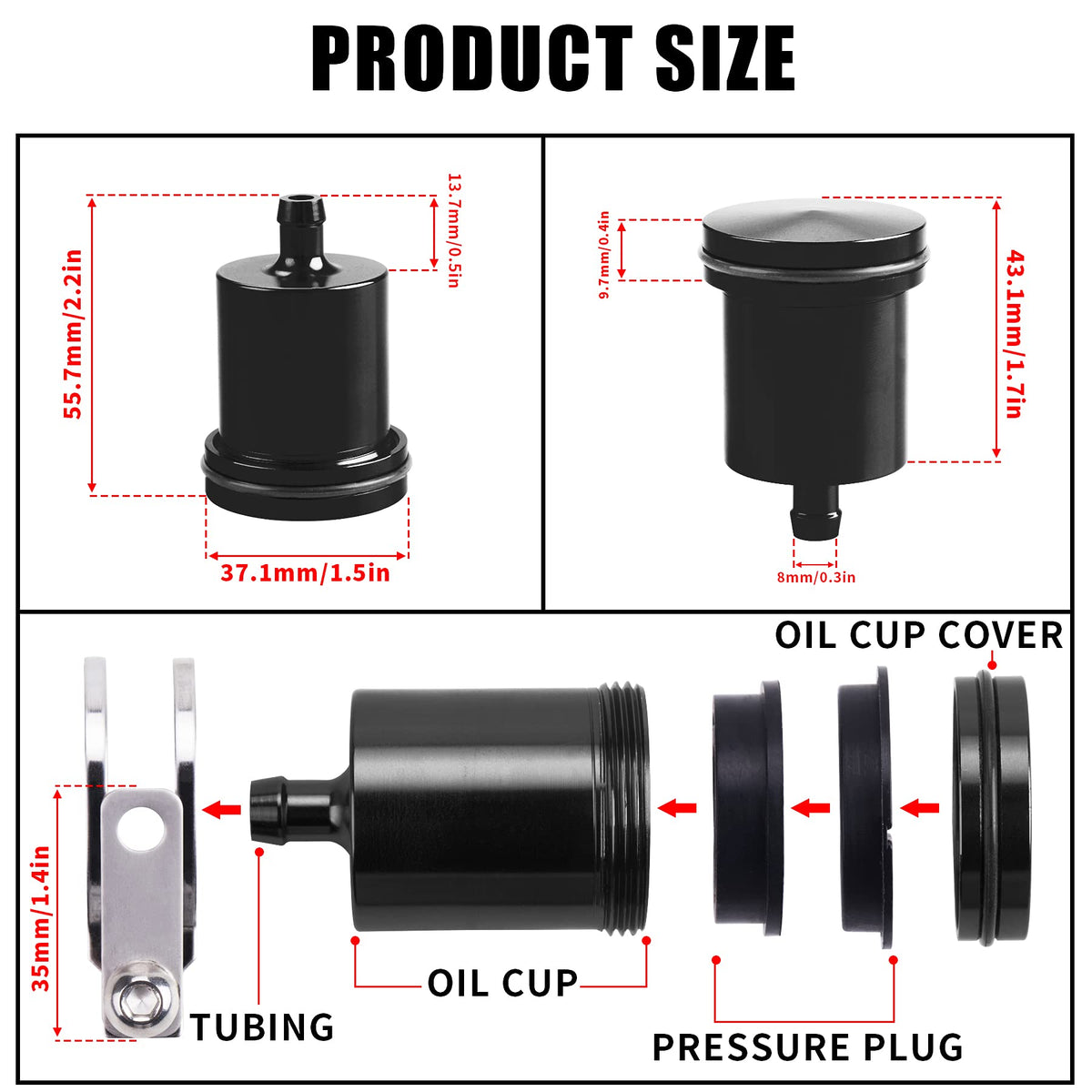 PRODUCT SIZE

55.7mm/2.2in

13.7mm/0.5in

37.1mm/1.5in

9.7mm/0.4in

43.1mm/1.7in

8mm/0.3in

OIL CUP COVER

35mm/1.4in

TUBING

OIL CUP

PRESSURE PLUG