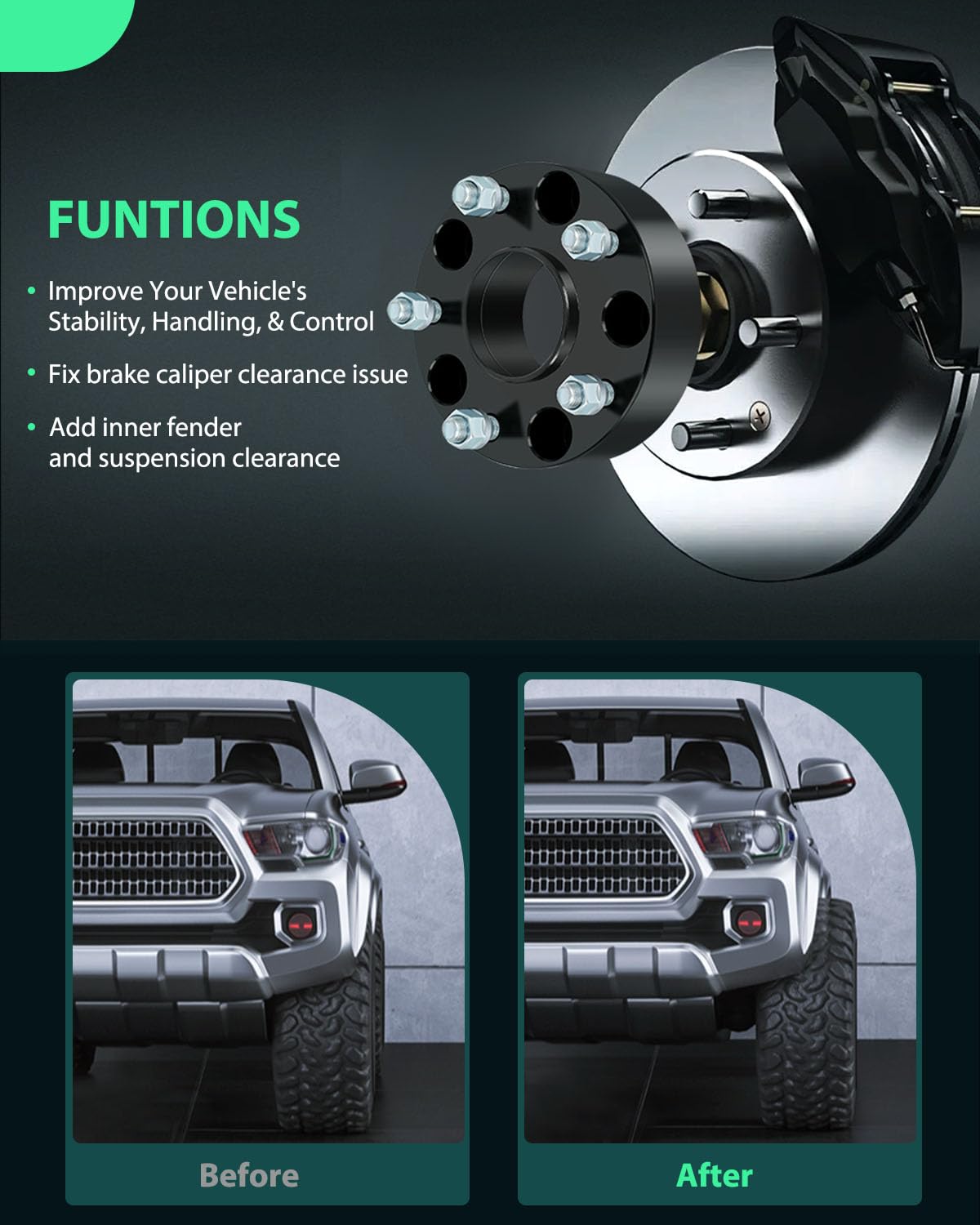 FUNTIONS

• Improve Your Vehicle's Stability, Handling, & Control

• Fix brake caliper clearance issue

• Add inner fender and suspension clearance

Before

After