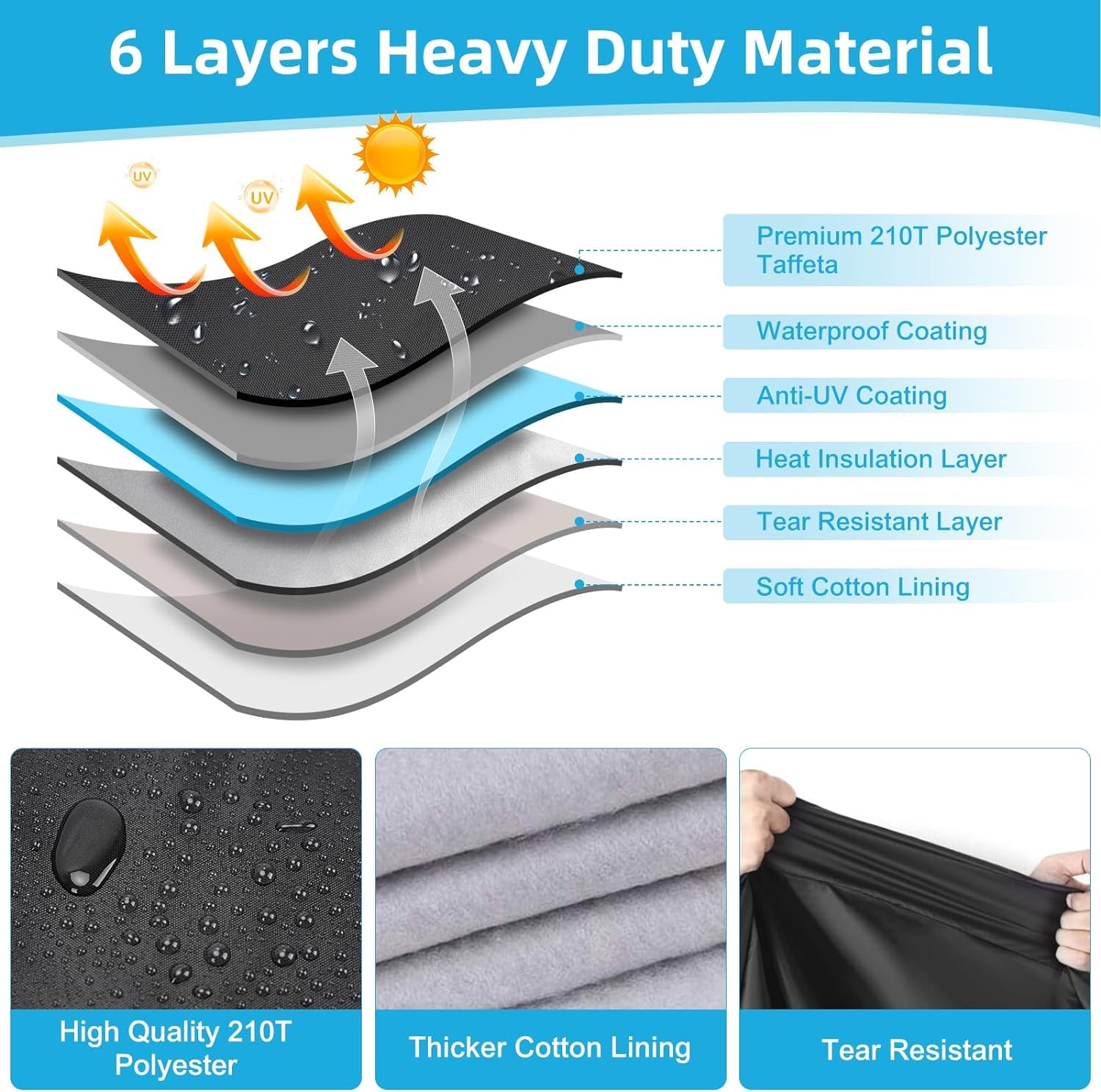 6 Layers Heavy Duty Material

UV

UV

Premium 210T Polyester Taffeta

Waterproof Coating

Anti-UV Coating

Heat Insulation Layer

Tear Resistant Layer

Soft Cotton Lining

High Quality 210T Polyester

Thicker Cotton Lining

Tear Resistant