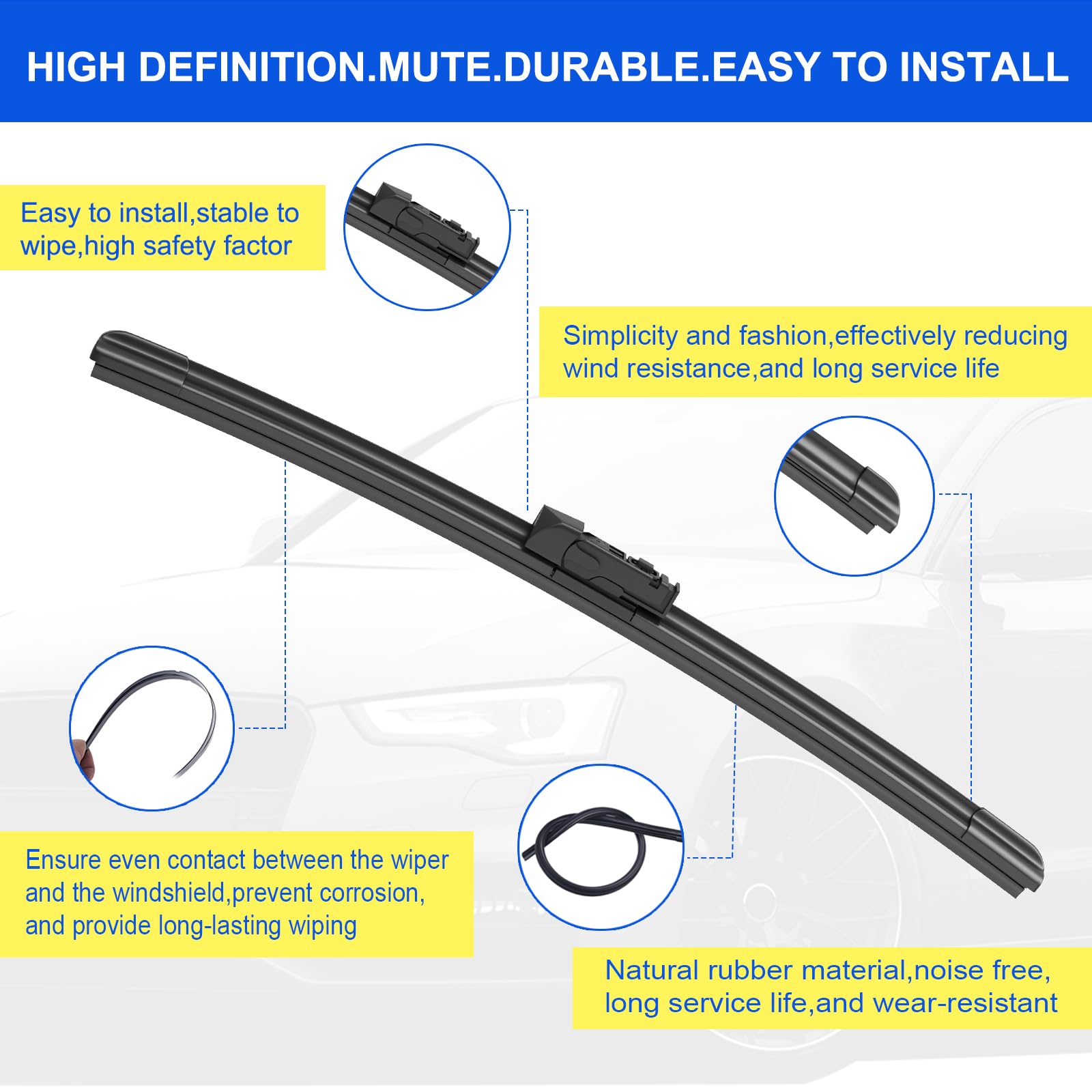 HIGH DEFINITION.MUTE.DURABLE.EASY TO INSTALL

Easy to install,stable to wipe,high safety factor

Simplicity and fashion,effectively reducing wind resistance,and long service life

Ensure even contact between the wiper and the windshield,prevent corrosion, and provide long-lasting wiping

Natural rubber material,noise free, long service life,and wear-resistant