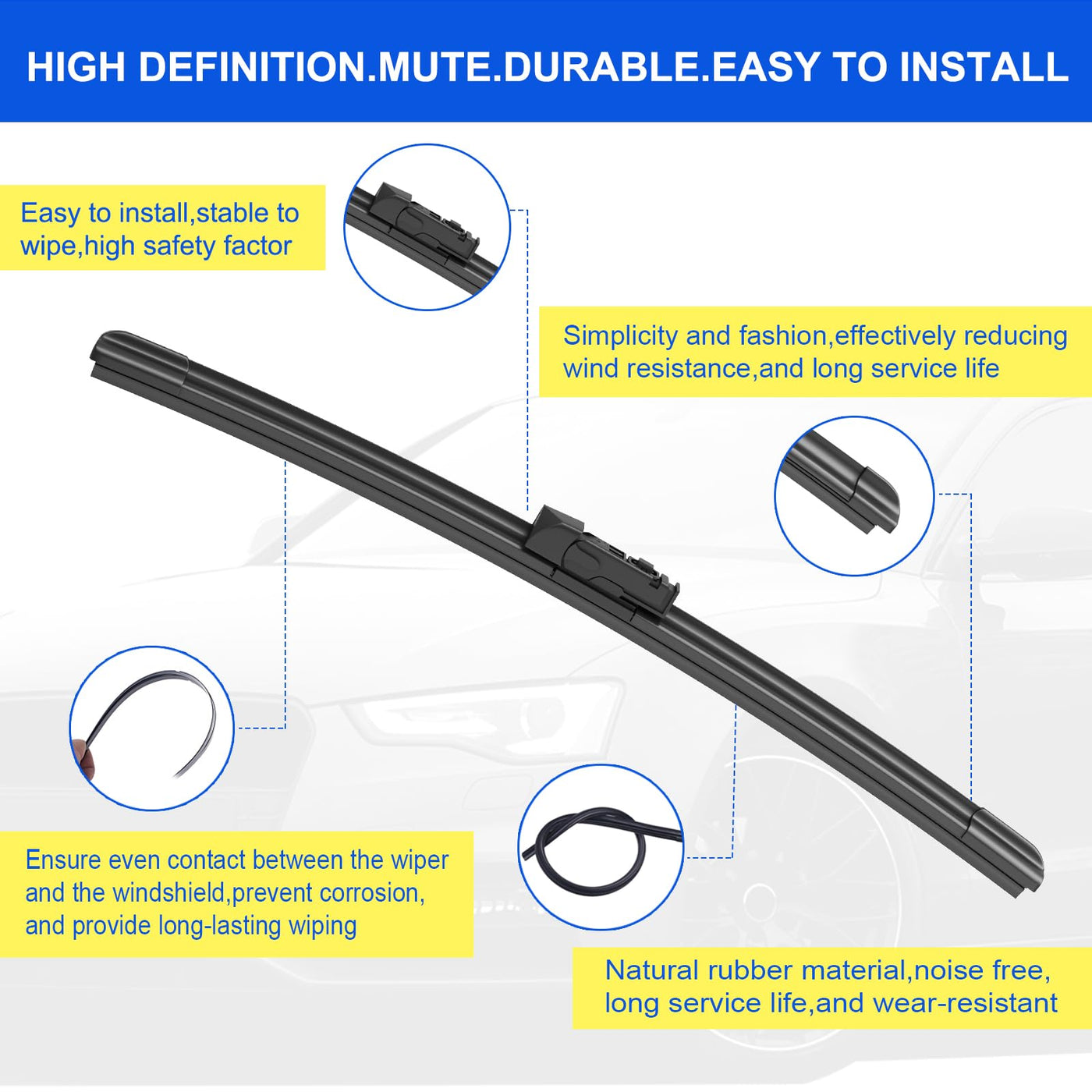 HIGH DEFINITION.MUTE.DURABLE.EASY TO INSTALL

Easy to install,stable to wipe,high safety factor

Simplicity and fashion,effectively reducing wind resistance,and long service life

Ensure even contact between the wiper and the windshield,prevent corrosion, and provide long-lasting wiping

Natural rubber material,noise free, long service life,and wear-resistant