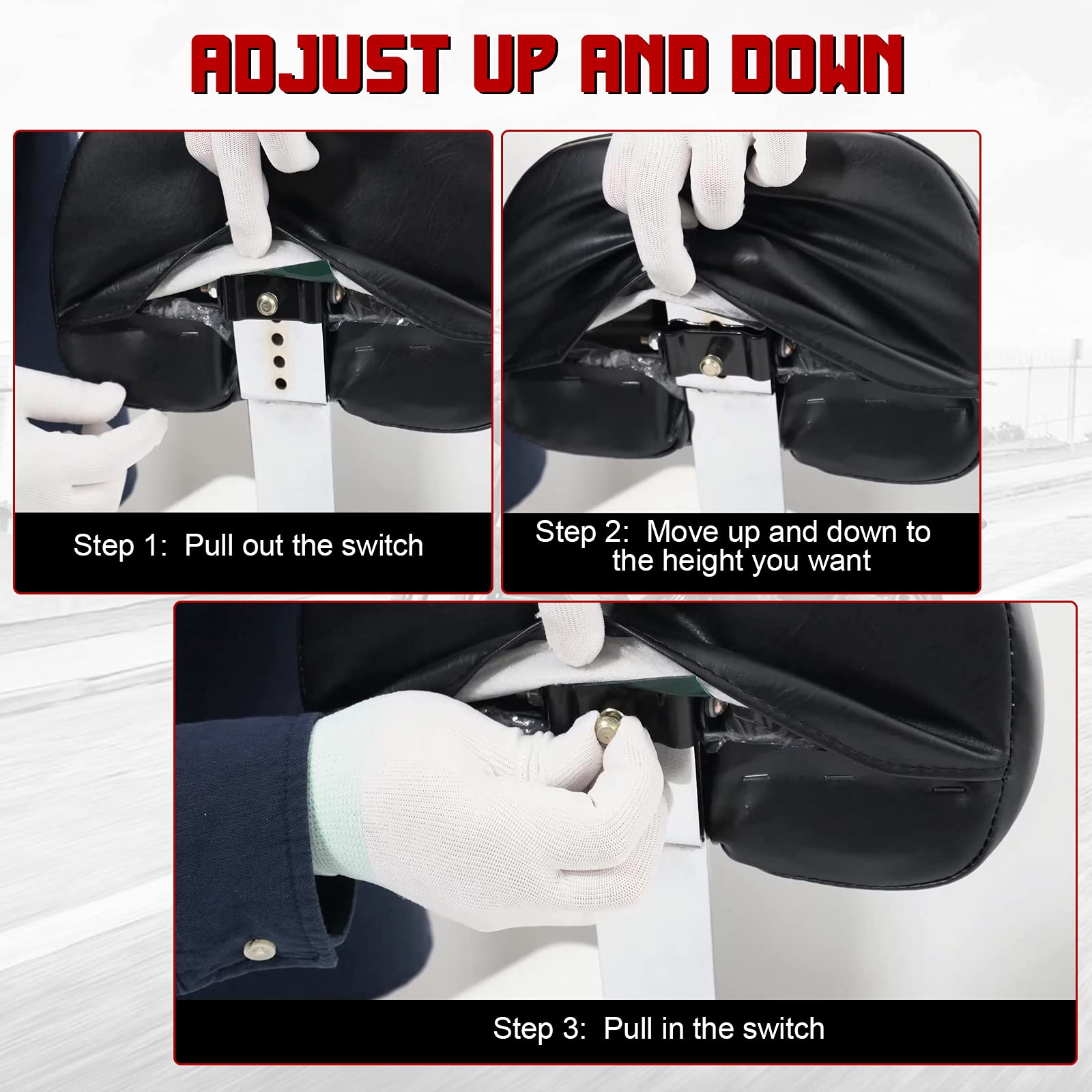 ADJUST UP AND DOWN

Step 1: Pull out the switch

Step 2: Move up and down to the height you want

Step 3: Pull in the switch