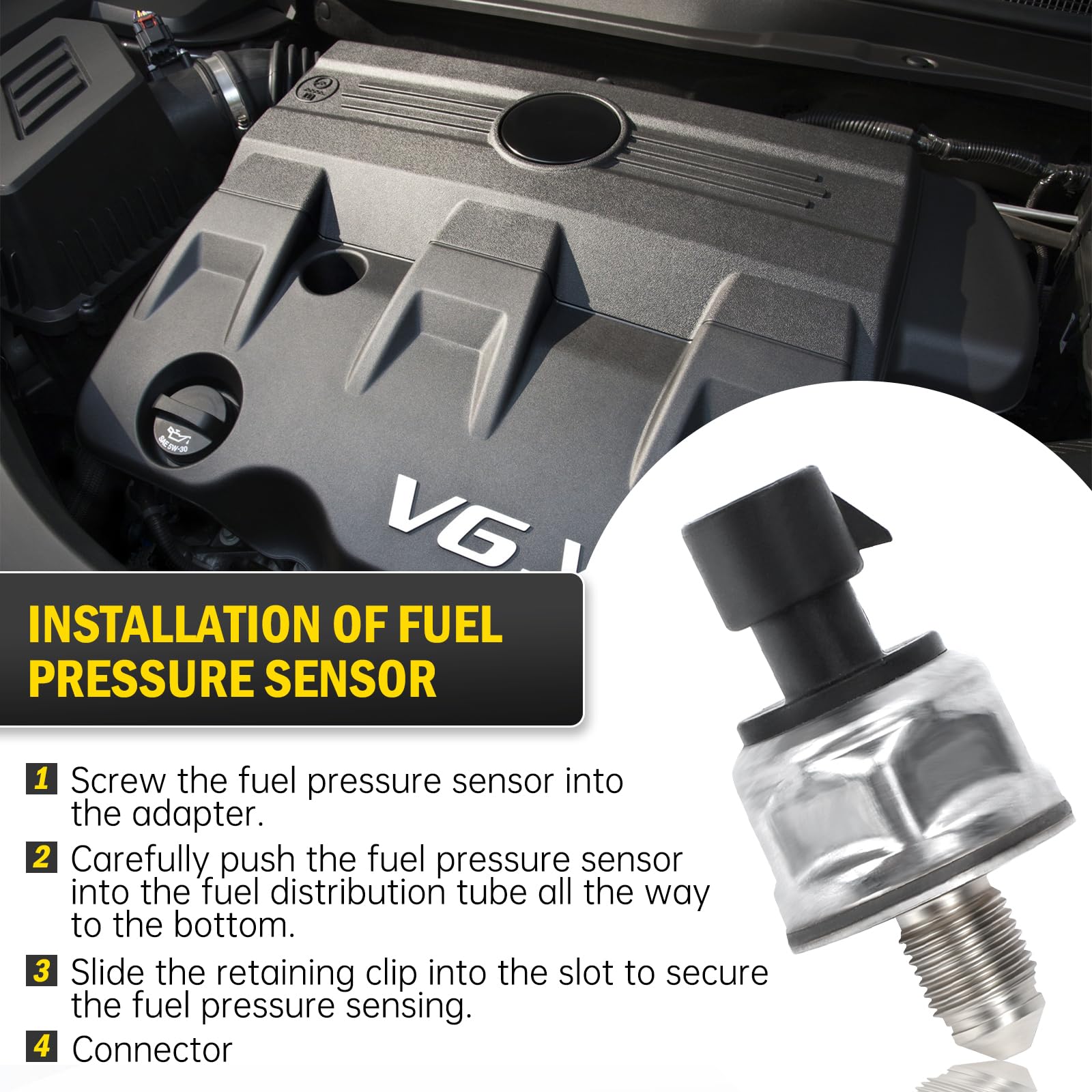 SAE 5W-30

V6

INSTALLATION OF FUEL PRESSURE SENSOR

1 Screw the fuel pressure sensor into the adapter.

2 Carefully push the fuel pressure sensor into the fuel distribution tube all the way to the bottom.

3 Slide the retaining clip into the slot to secure the fuel pressure sensing.

4 Connector