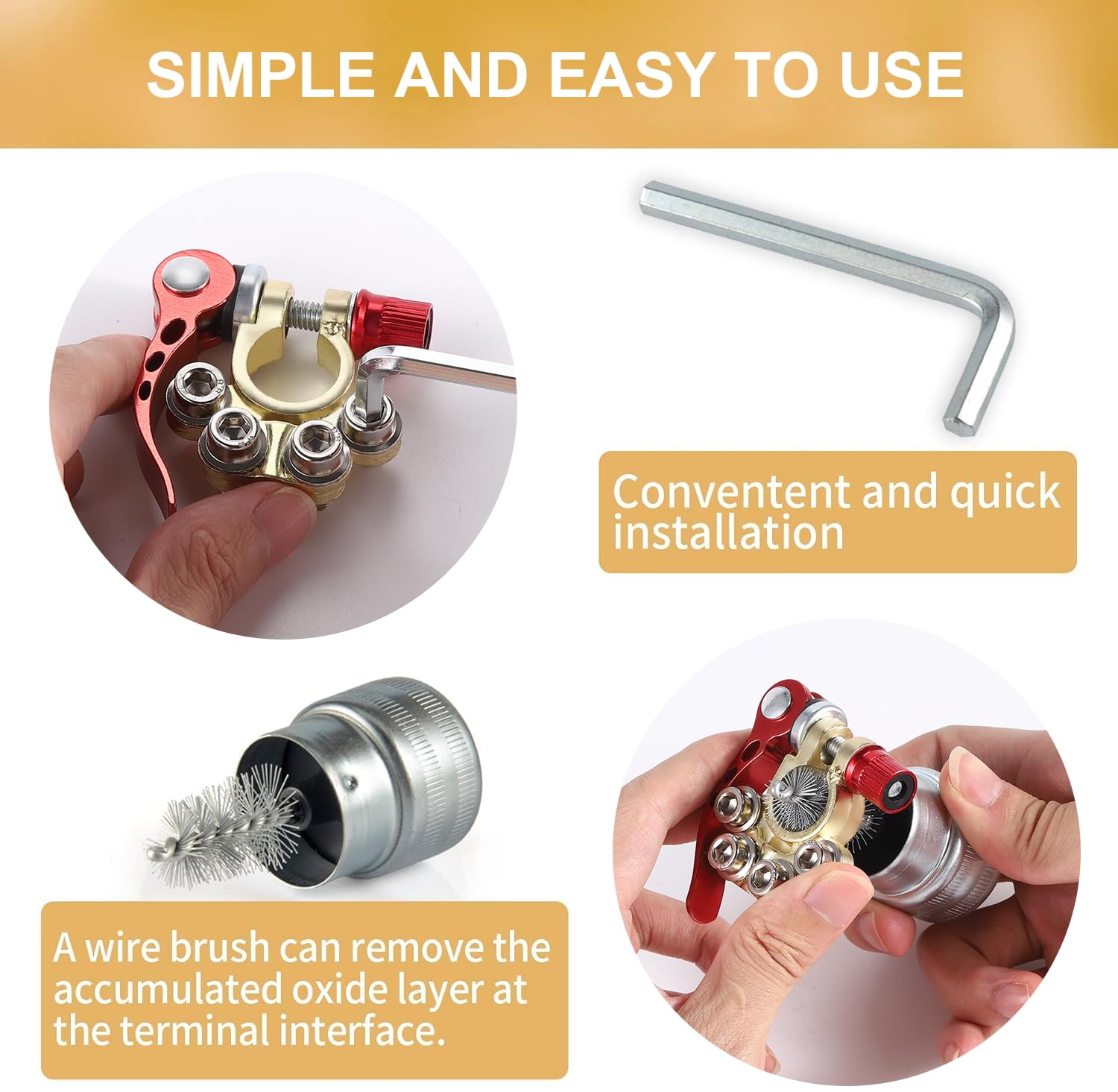 SIMPLE AND EASY TO USE

Conventent and quick installation

A wire brush can remove the accumulated oxide layer at the terminal interface.