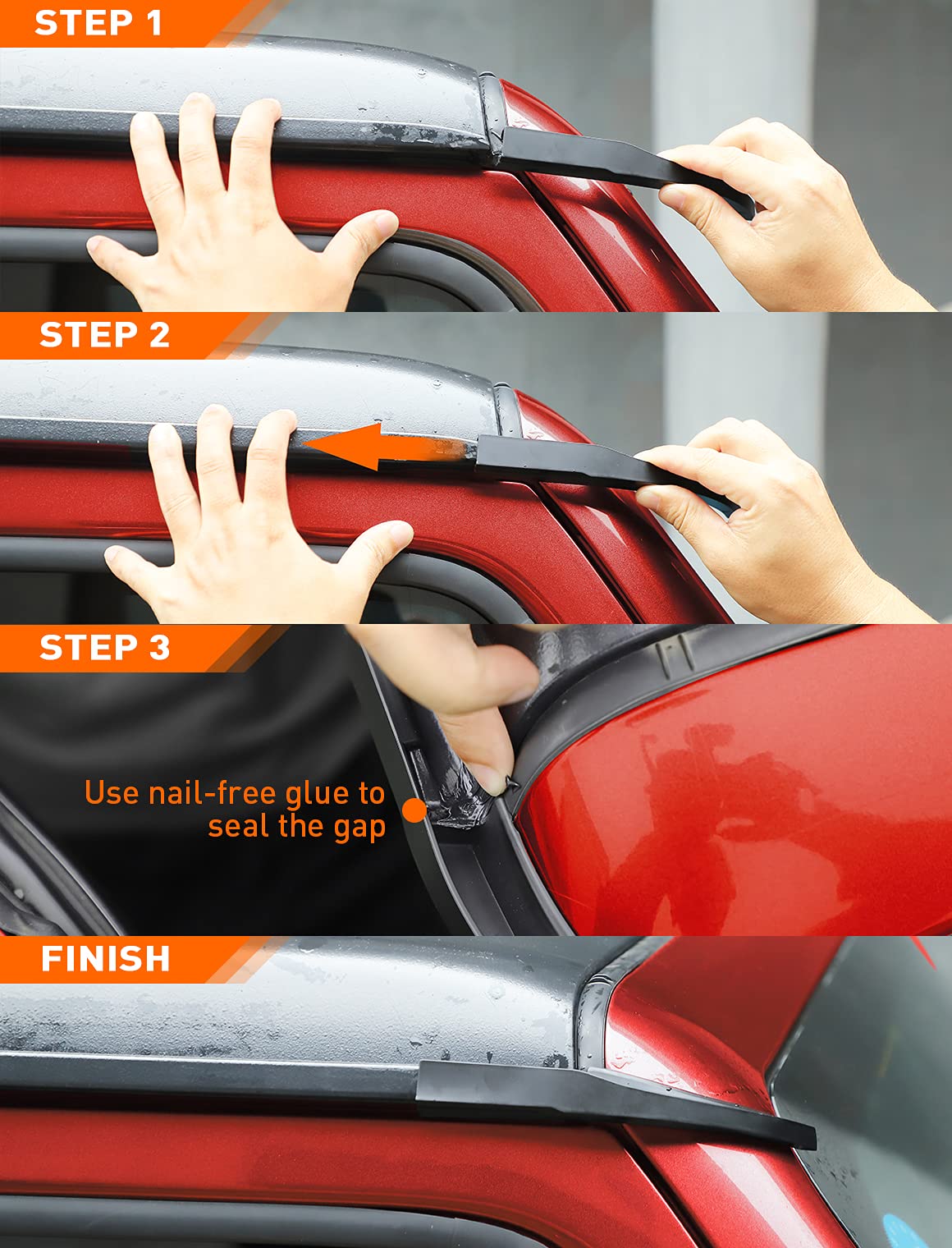 STEP 1

STEP 2

STEP 3

Use nail-free glue to seal the gap

FINISH