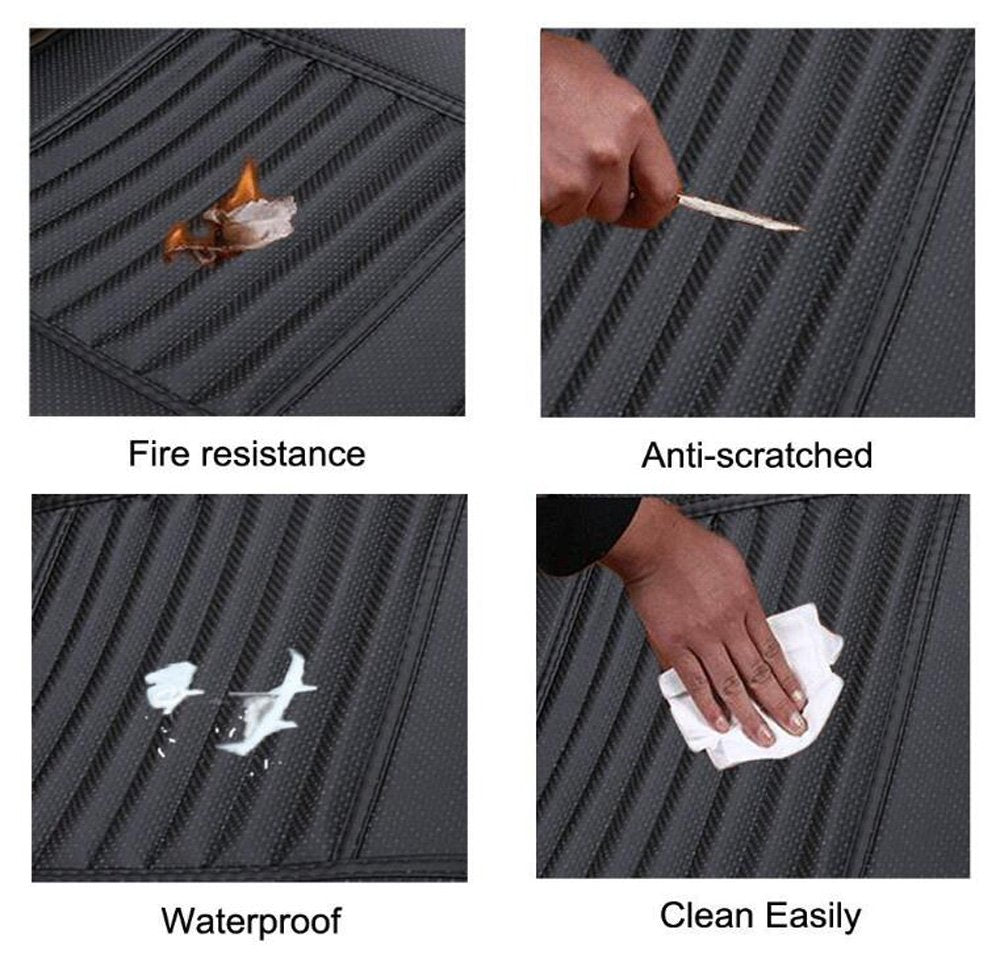 Fire resistance

Anti-scratched

Waterproof

Clean Easily