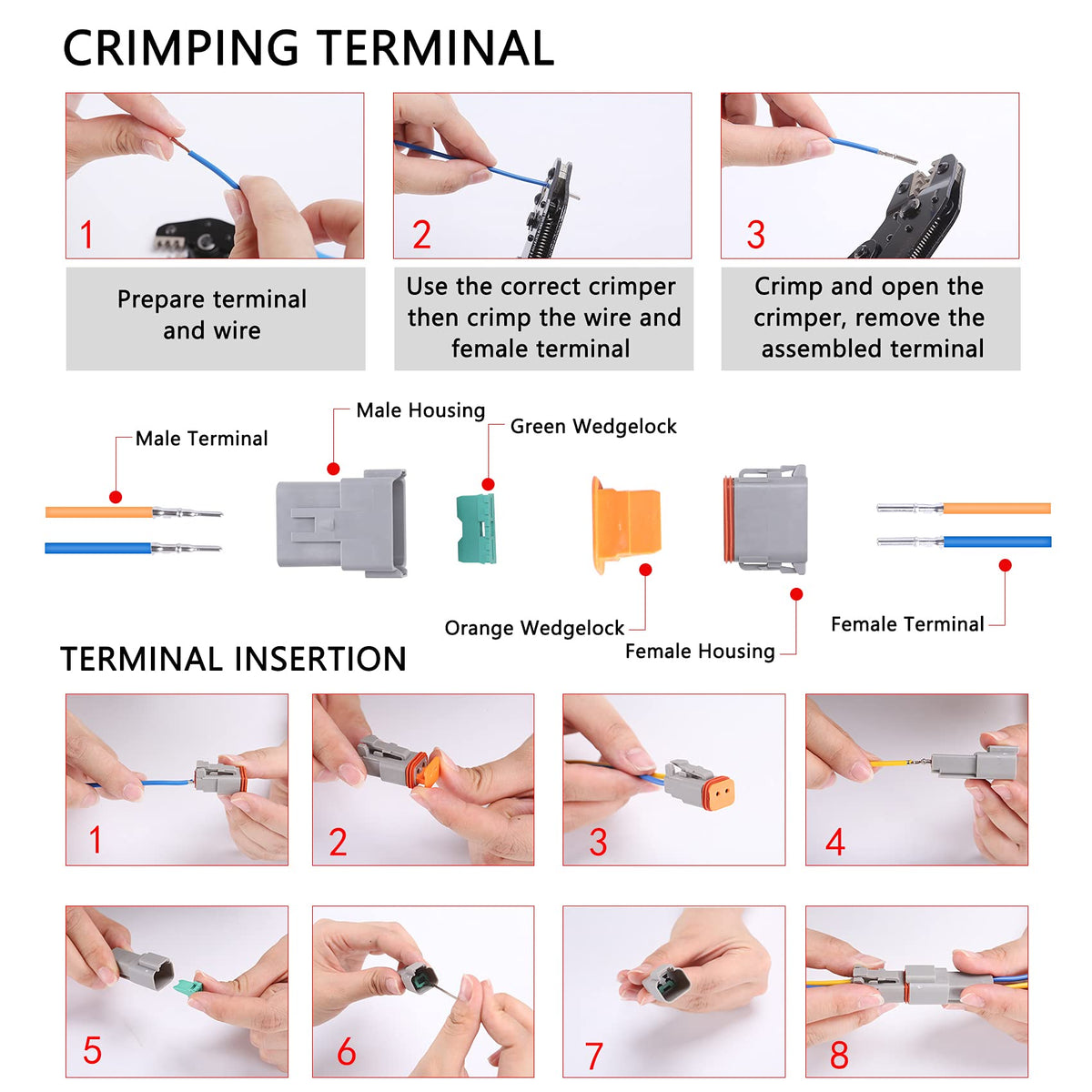 CRIMPING TERMINAL

1

Prepare terminal and wire

2

Use the correct crimper then crimp the wire and female terminal

3

Crimp and open the crimper, remove the assembled terminal

Male Terminal

Male Housing

Green Wedgelock

Orange Wedgelock

Female Housing

Female Terminal

TERMINAL INSERTION

1

2

3

4

5

6

7

8