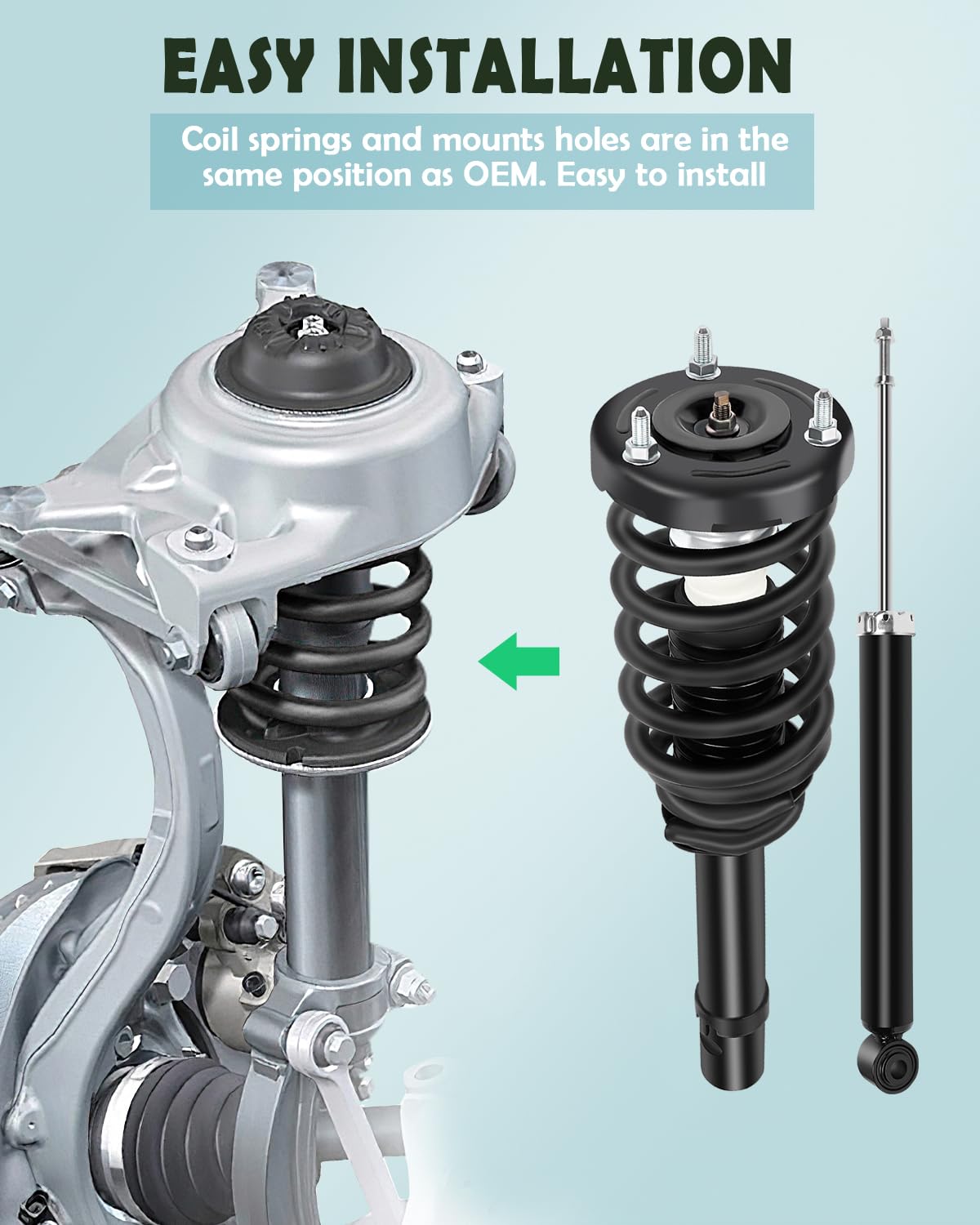 EASY INSTALLATION

Coil springs and mounts holes are in the same position as OEM. Easy to install