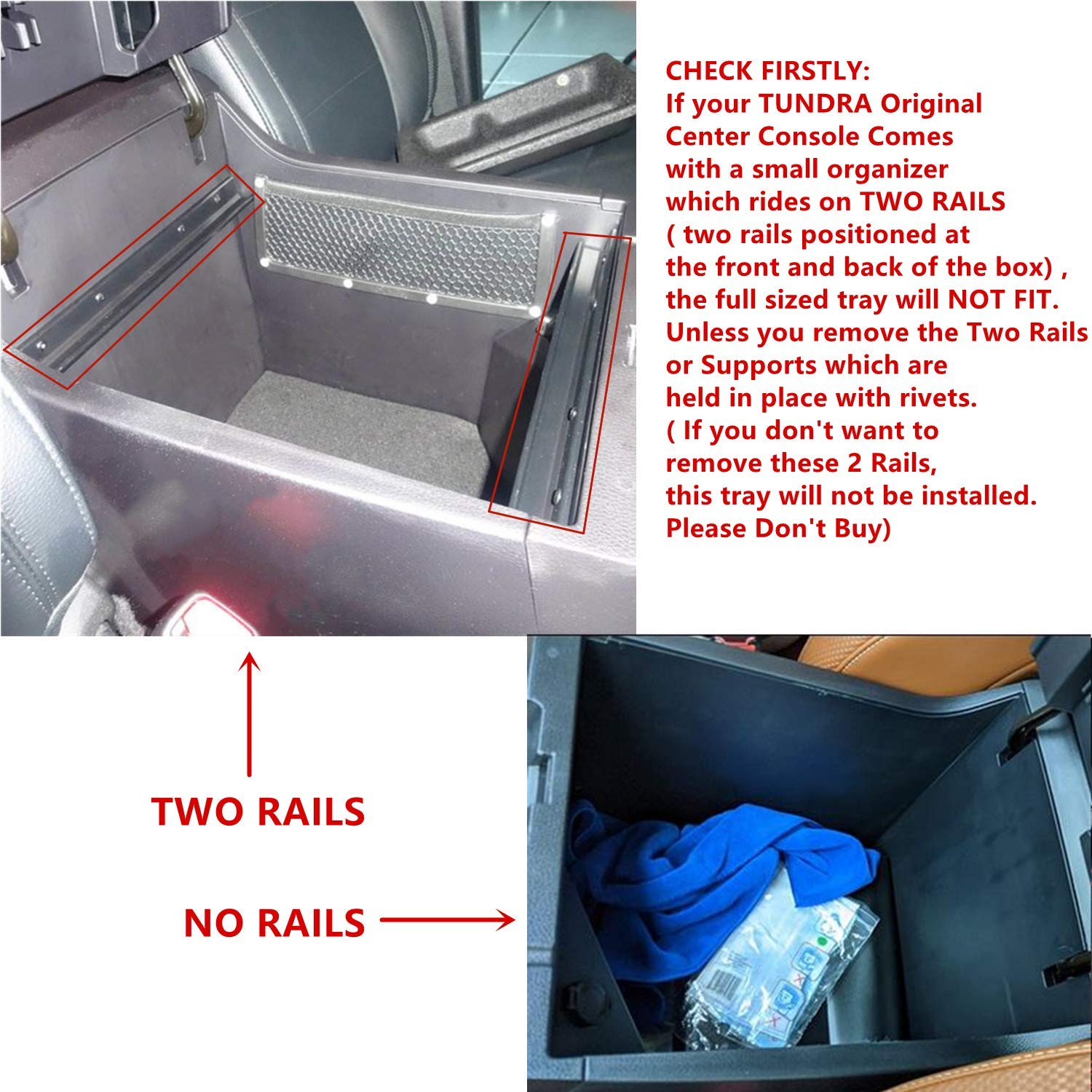 CHECK FIRSTLY:
If your TUNDRA Original Center Console Comes with a small organizer which rides on TWO RAILS ( two rails positioned at the front and back of the box) , the full sized tray will NOT FIT. Unless you remove the Two Rails or Supports which are held in place with rivets. ( If you don't want to remove these 2 Rails, this tray will not be installed. Please Don't Buy)

TWO RAILS

NO RAILS