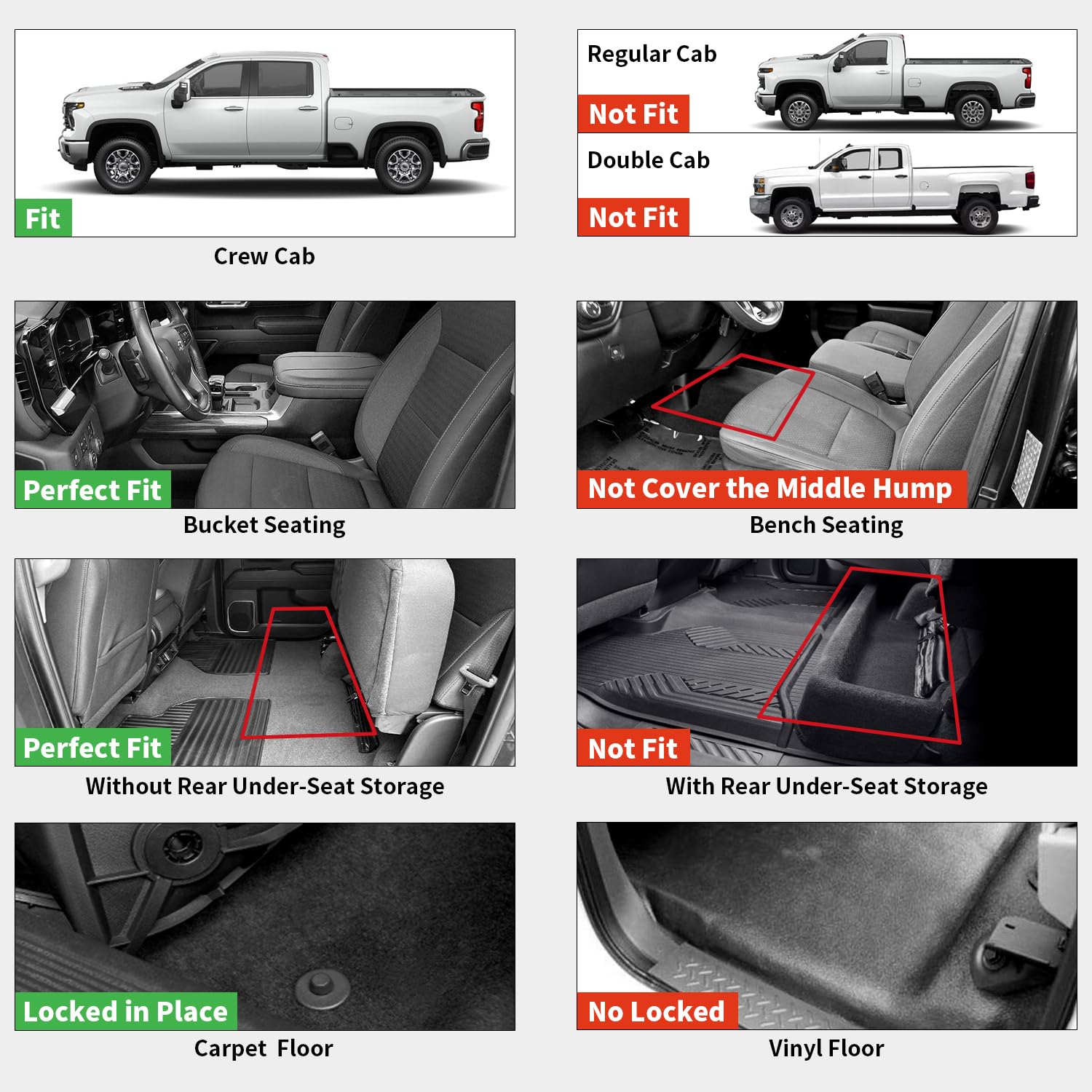 Fit

Crew Cab

Regular Cab

Not Fit

Double Cab

Not Fit

Perfect Fit

Bucket Seating

Not Cover the Middle Hump

Bench Seating

Perfect Fit

Without Rear Under-Seat Storage

Not Fit

With Rear Under-Seat Storage

Locked in Place

Carpet Floor

No Locked

Vinyl Floor