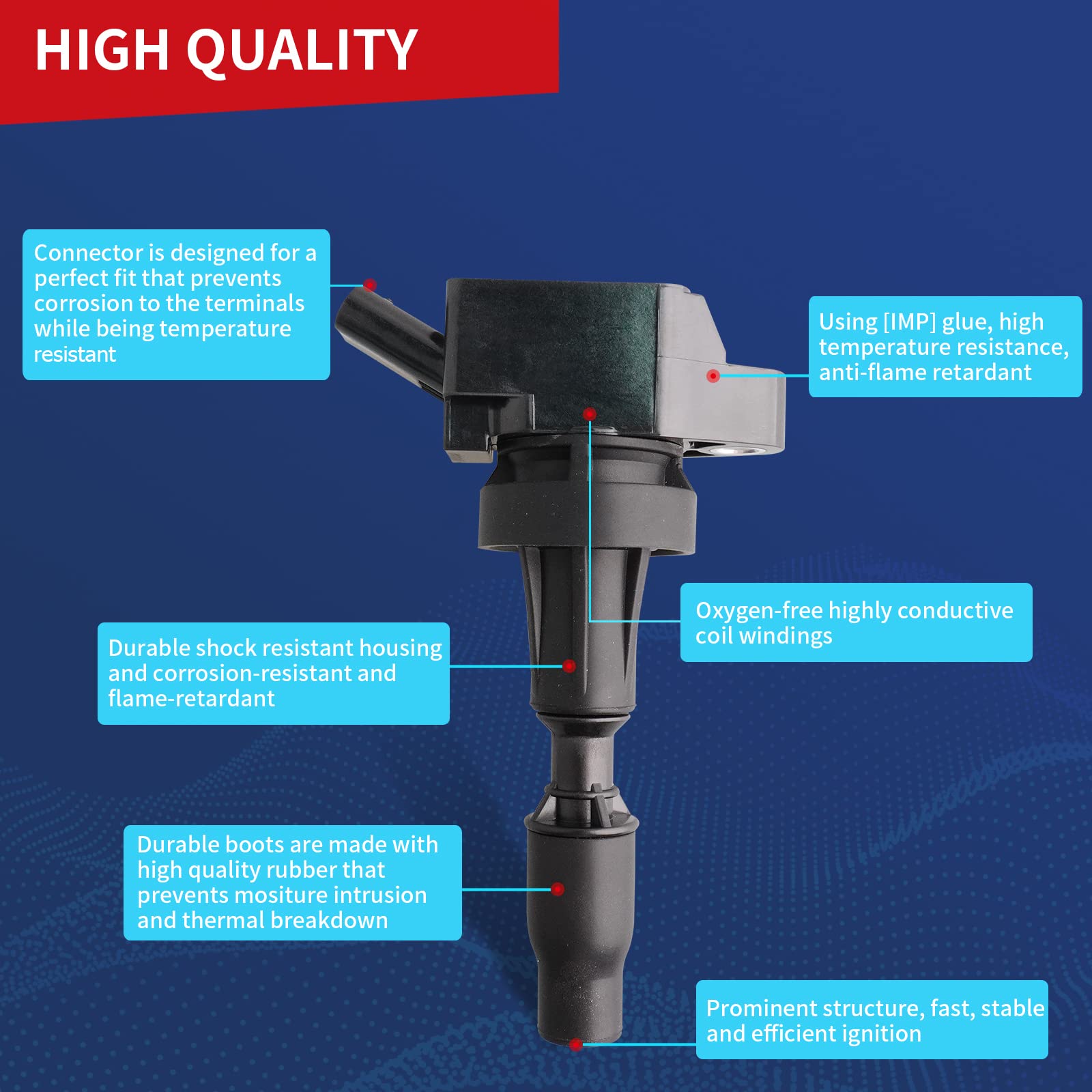 HIGH QUALITY

Connector is designed for a perfect fit that prevents corrosion to the terminals while being temperature resistant

Using [IMP] glue, high temperature resistance, anti-flame retardant

Oxygen-free highly conductive coil windings

Durable shock resistant housing and corrosion-resistant and flame-retardant

Durable boots are made with high quality rubber that prevents mositure intrusion and thermal breakdown

Prominent structure, fast, stable and efficient ignition