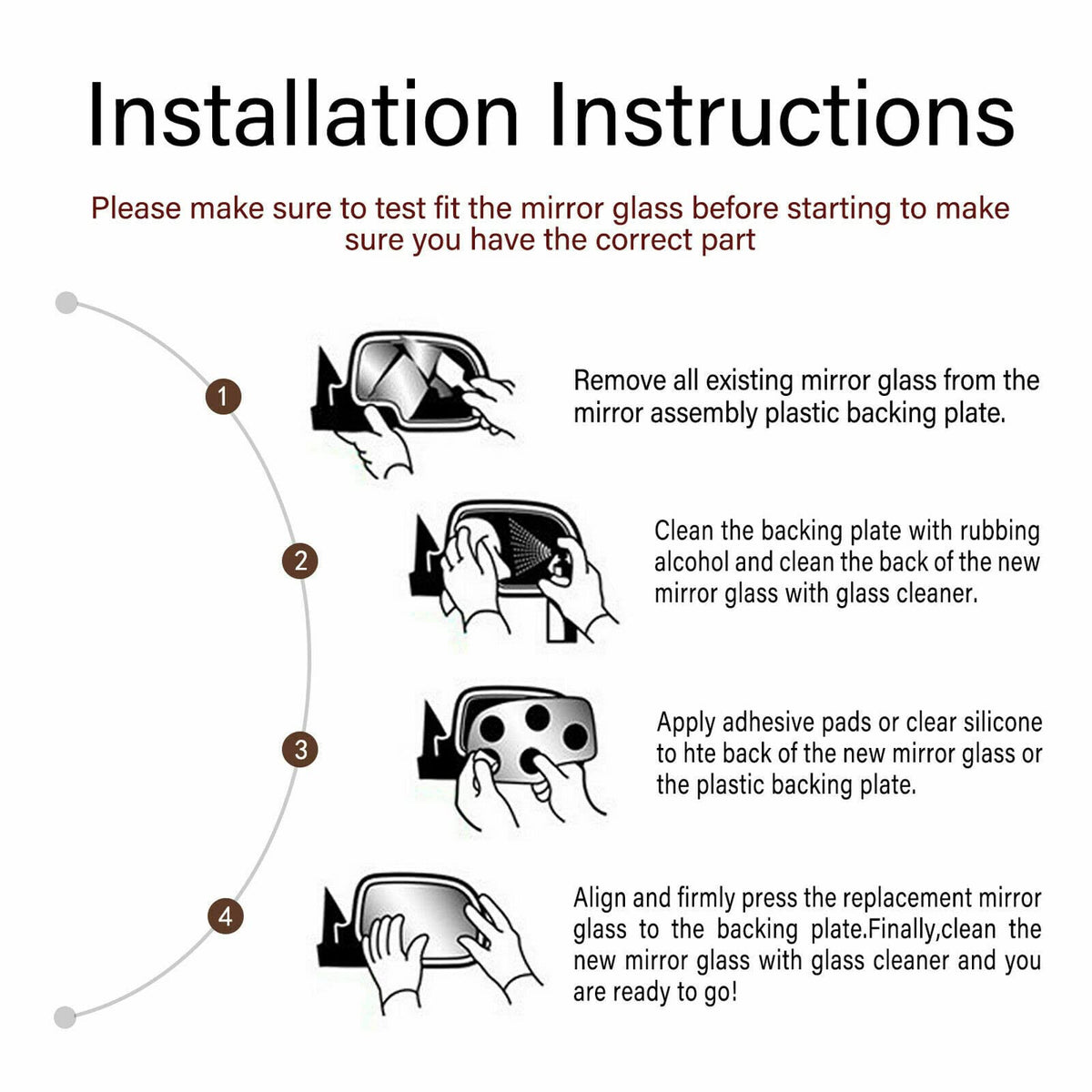 Installation Instructions

Please make sure to test fit the mirror glass before starting to make sure you have the correct part

1

Remove all existing mirror glass from the mirror assembly plastic backing plate.

2

Clean the backing plate with rubbing alcohol and clean the back of the new mirror glass with glass cleaner.

3

Apply adhesive pads or clear silicone to hte back of the new mirror glass or the plastic backing plate.

4

Align and firmly press the replacement mirror glass to the backing plate.Finally,clean the new mirror glass with glass cleaner and you are ready to go!