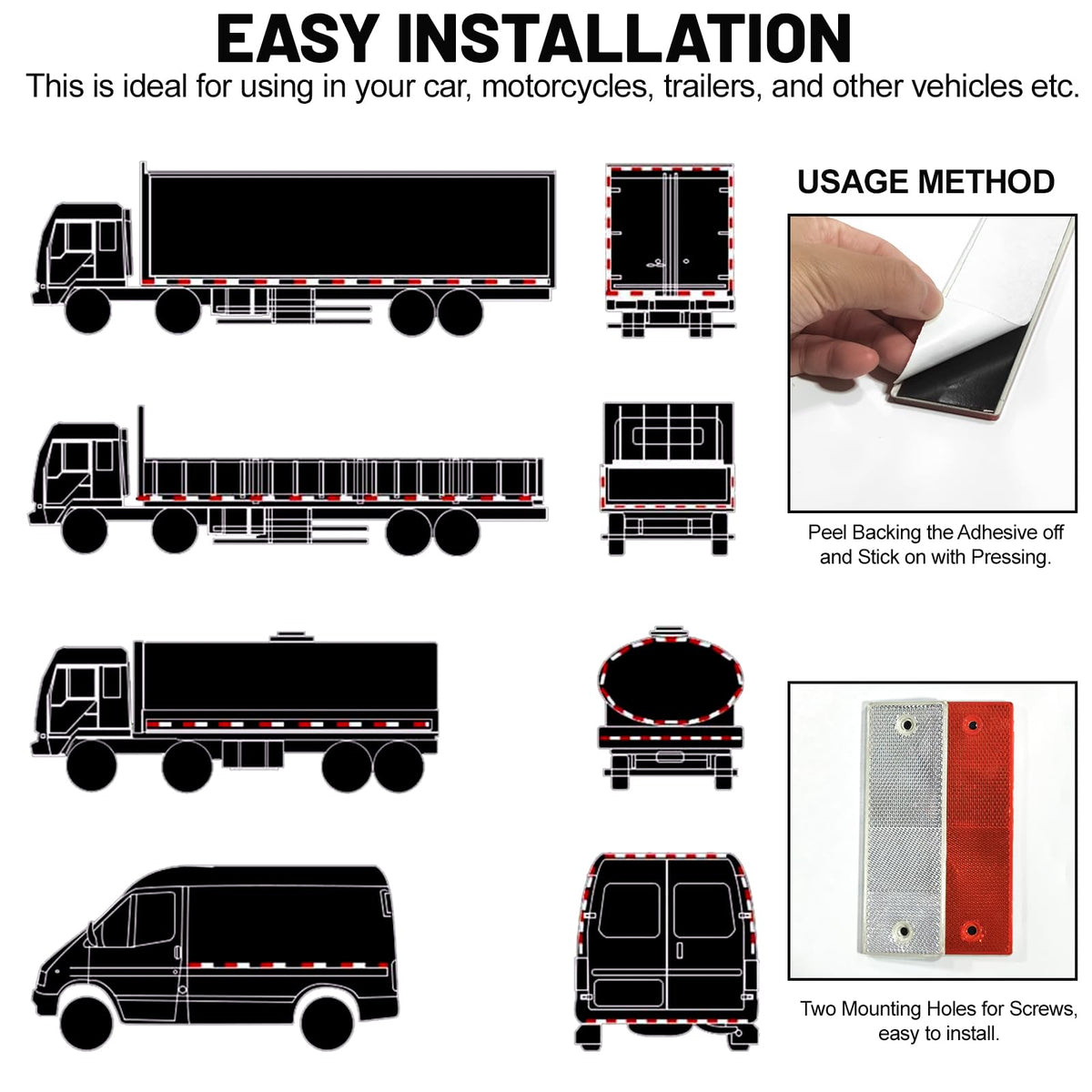 EASY INSTALLATION

This is ideal for using in your car, motorcycles, trailers, and other vehicles etc.

USAGE METHOD

Peel Backing the Adhesive off and Stick on with Pressing.

Two Mounting Holes for Screws, easy to install.