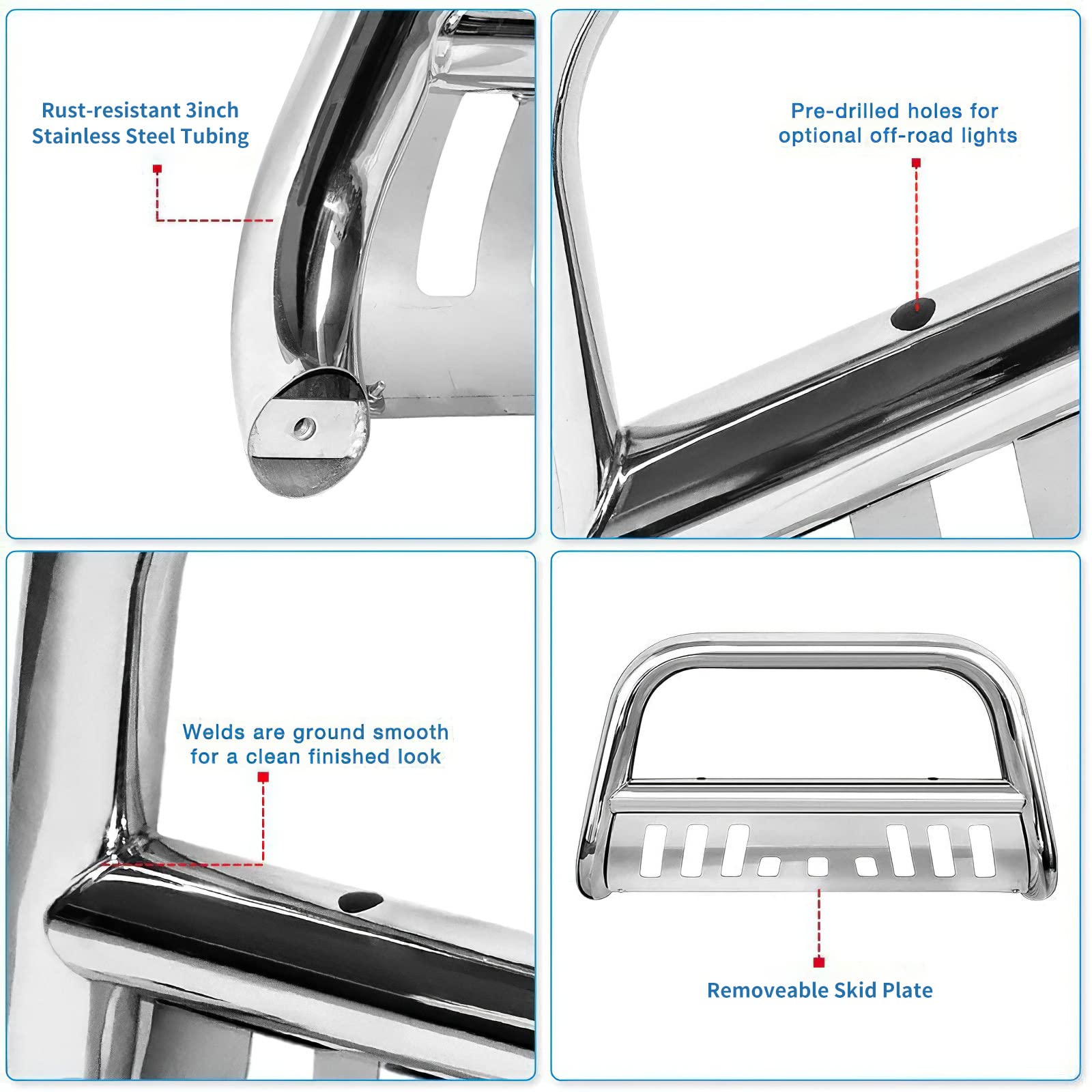 Rust-resistant 3inch Stainless Steel Tubing

Pre-drilled holes for optional off-road lights

Welds are ground smooth for a clean finished look

Removeable Skid Plate