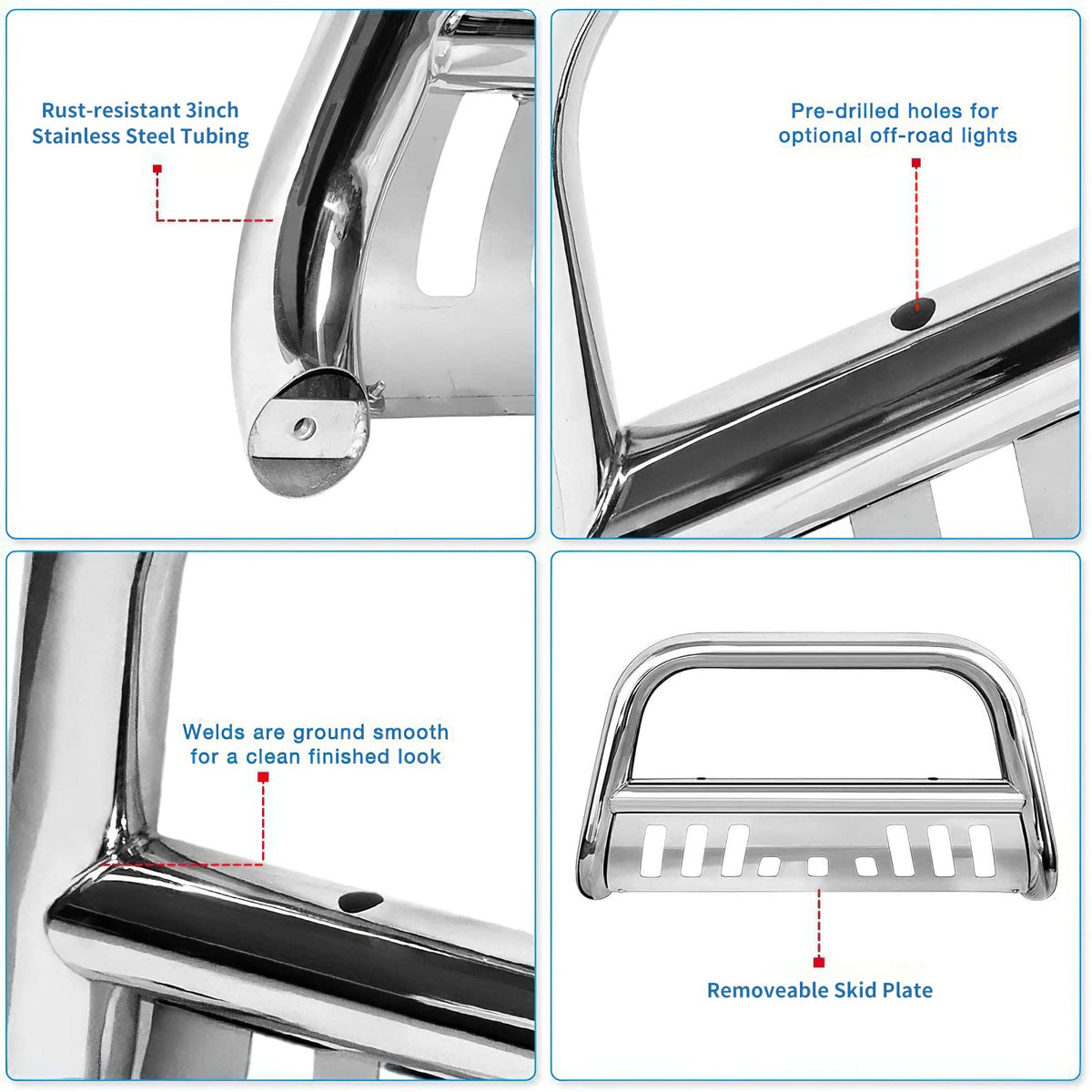 Rust-resistant 3inch Stainless Steel Tubing

Pre-drilled holes for optional off-road lights

Welds are ground smooth for a clean finished look

Removeable Skid Plate