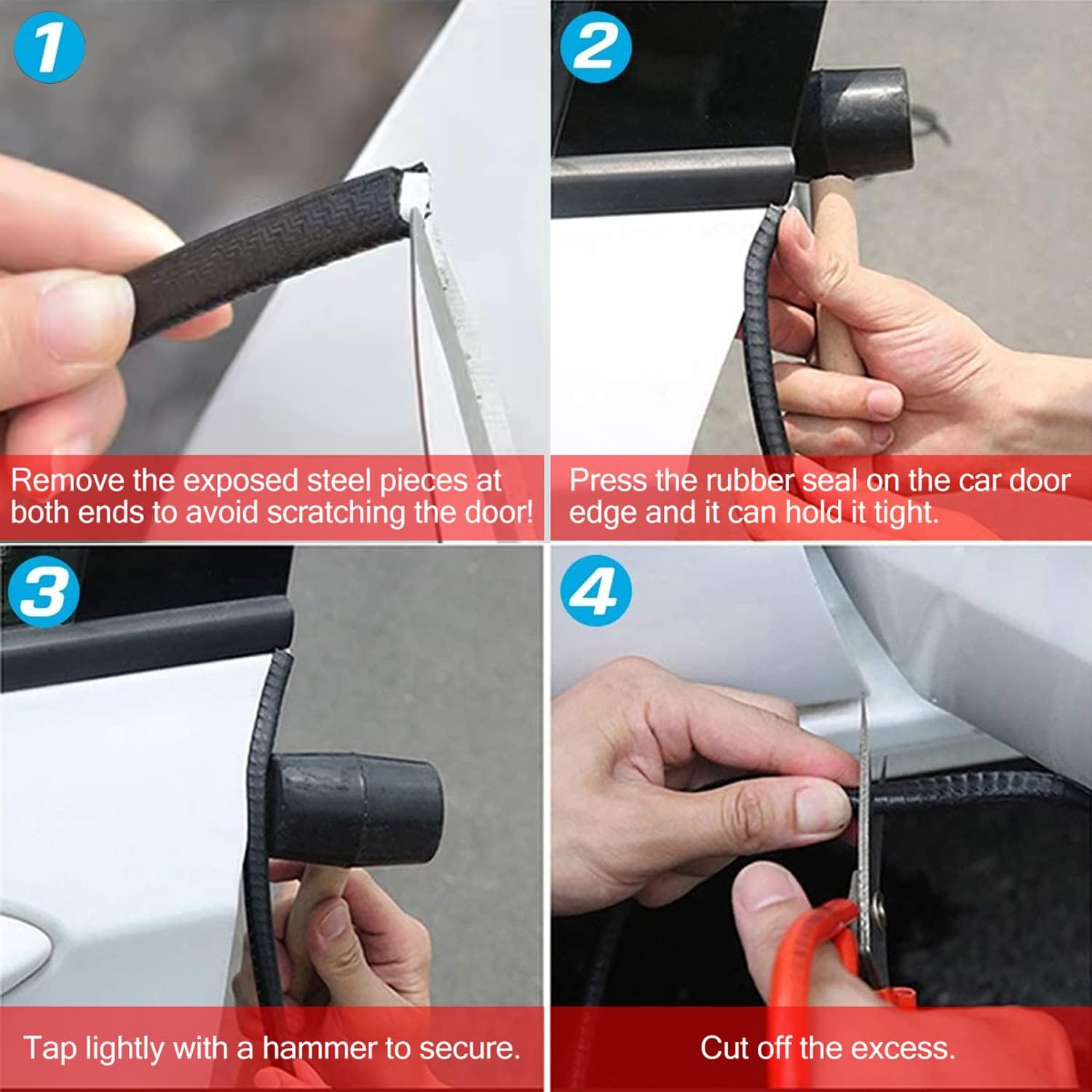 1

Remove the exposed steel pieces at both ends to avoid scratching the door!

2

Press the rubber seal on the car door edge and it can hold it tight.

3

Tap lightly with a hammer to secure.

4

Cut off the excess.