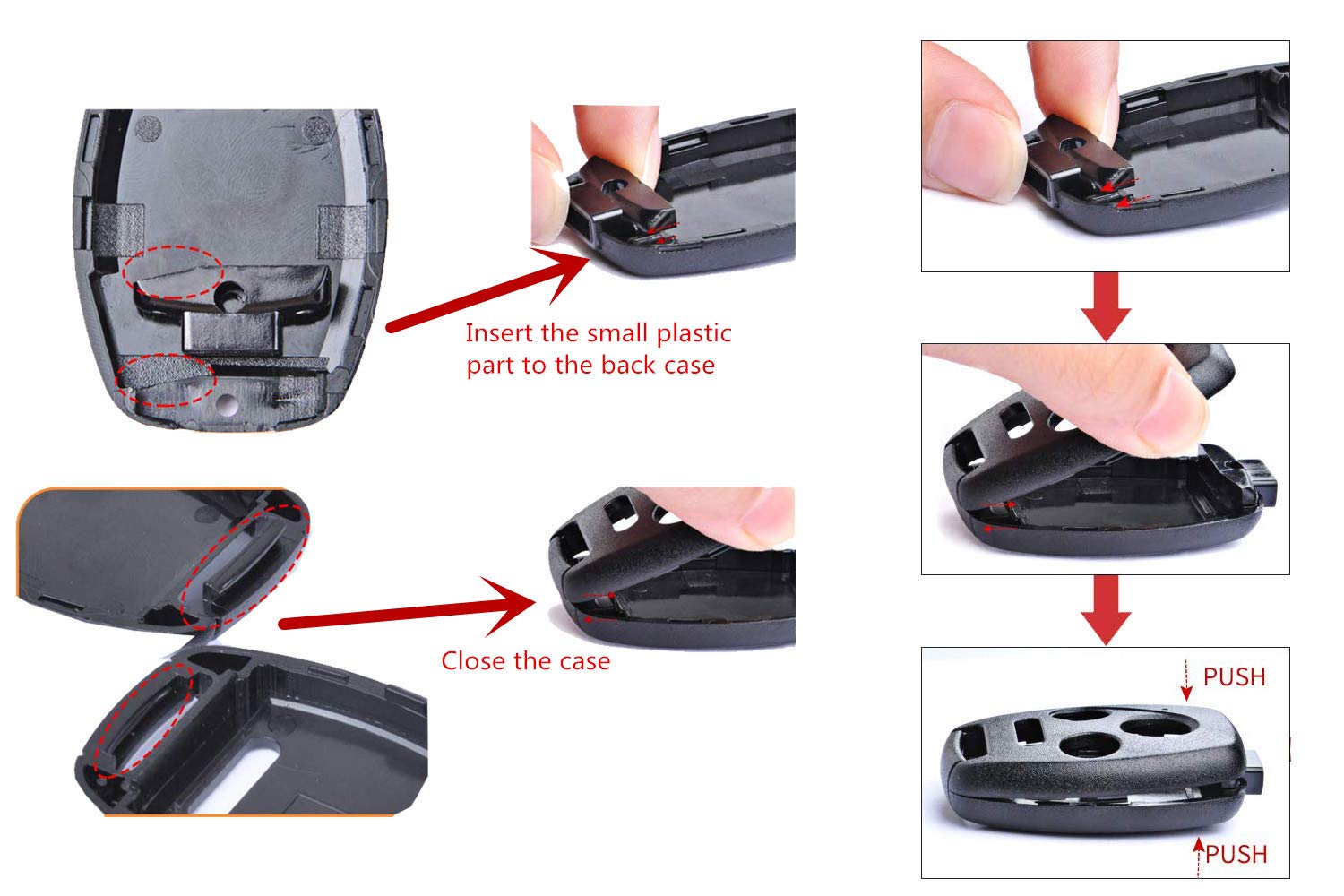 Insert the small plastic part to the back case

Close the case

PUSH

PUSH