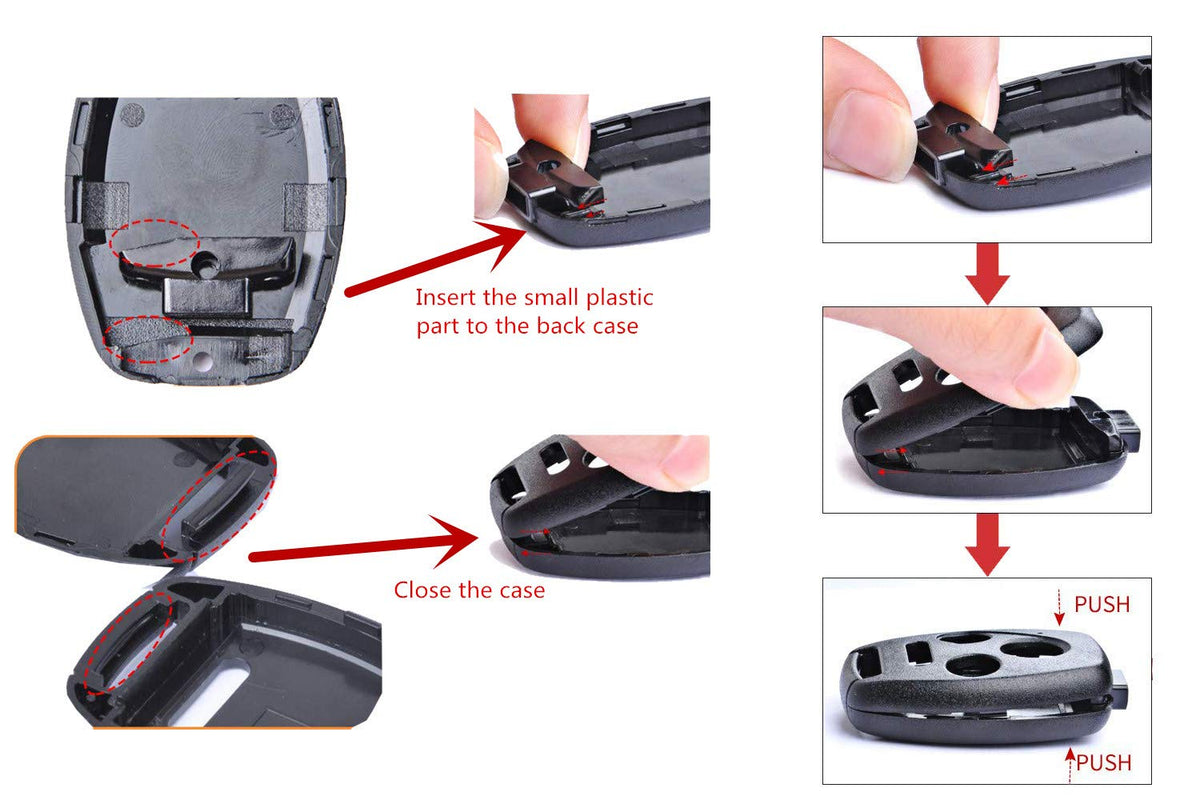 Insert the small plastic part to the back case

Close the case

PUSH

PUSH