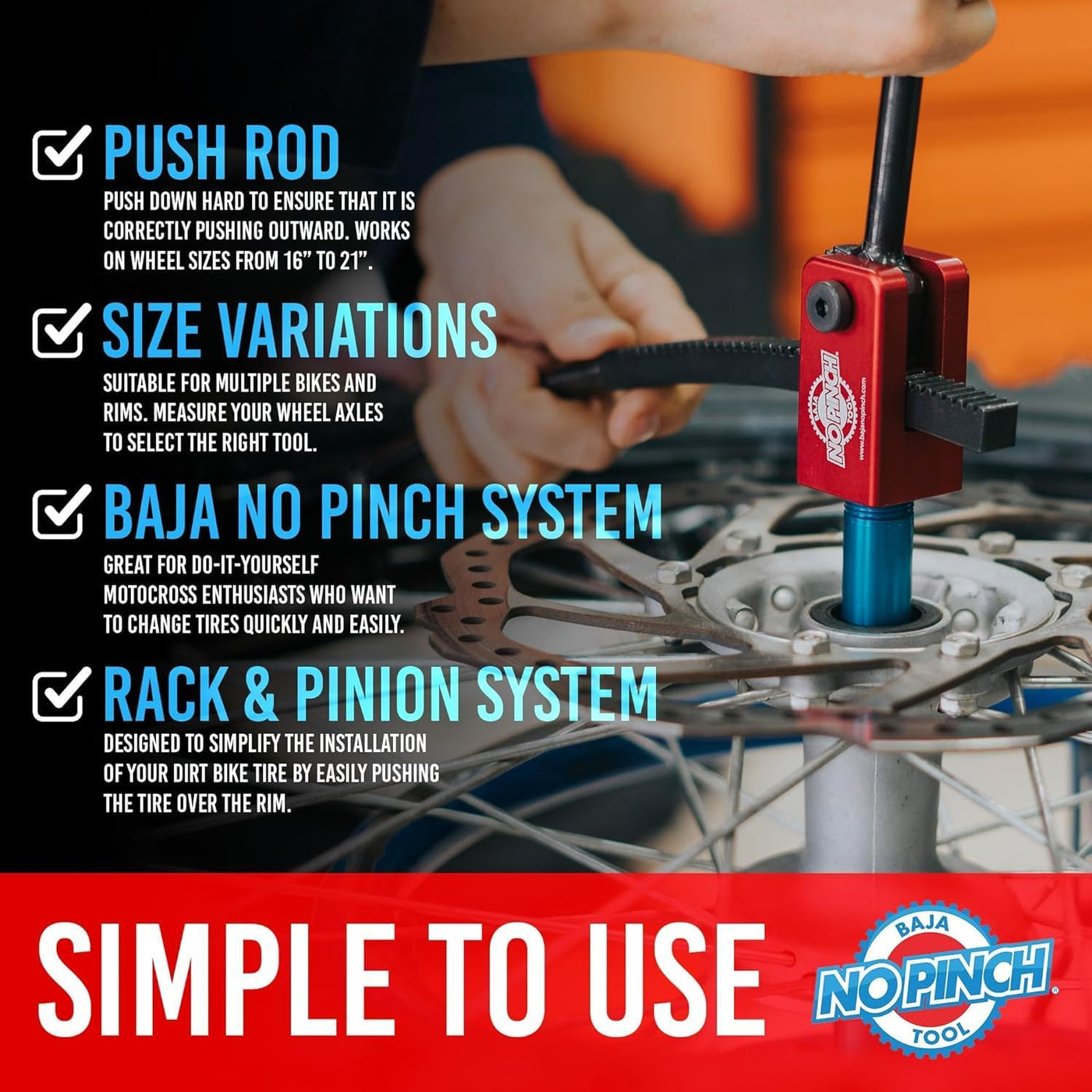 PUSH ROD
PUSH DOWN HARD TO ENSURE THAT IT IS CORRECTLY PUSHING OUTWARD. WORKS ON WHEEL SIZES FROM 16" TO 21".

SIZE VARIATIONS
SUITABLE FOR MULTIPLE BIKES AND RIMS. MEASURE YOUR WHEEL AXLES TO SELECT THE RIGHT TOOL.

BAJA NO PINCH SYSTEM
GREAT FOR DO-IT-YOURSELF MOTOCROSS ENTHUSIASTS WHO WANT TO CHANGE TIRES QUICKLY AND EASILY.

RACK & PINION SYSTEM
DESIGNED TO SIMPLIFY THE INSTALLATION OF YOUR DIRT BIKE TIRE BY EASILY PUSHING THE TIRE OVER THE RIM.

BAJA NO PINCH TOOL
www.bajanopinch.com

SIMPLE TO USE

BAJA NO PINCH TOOL