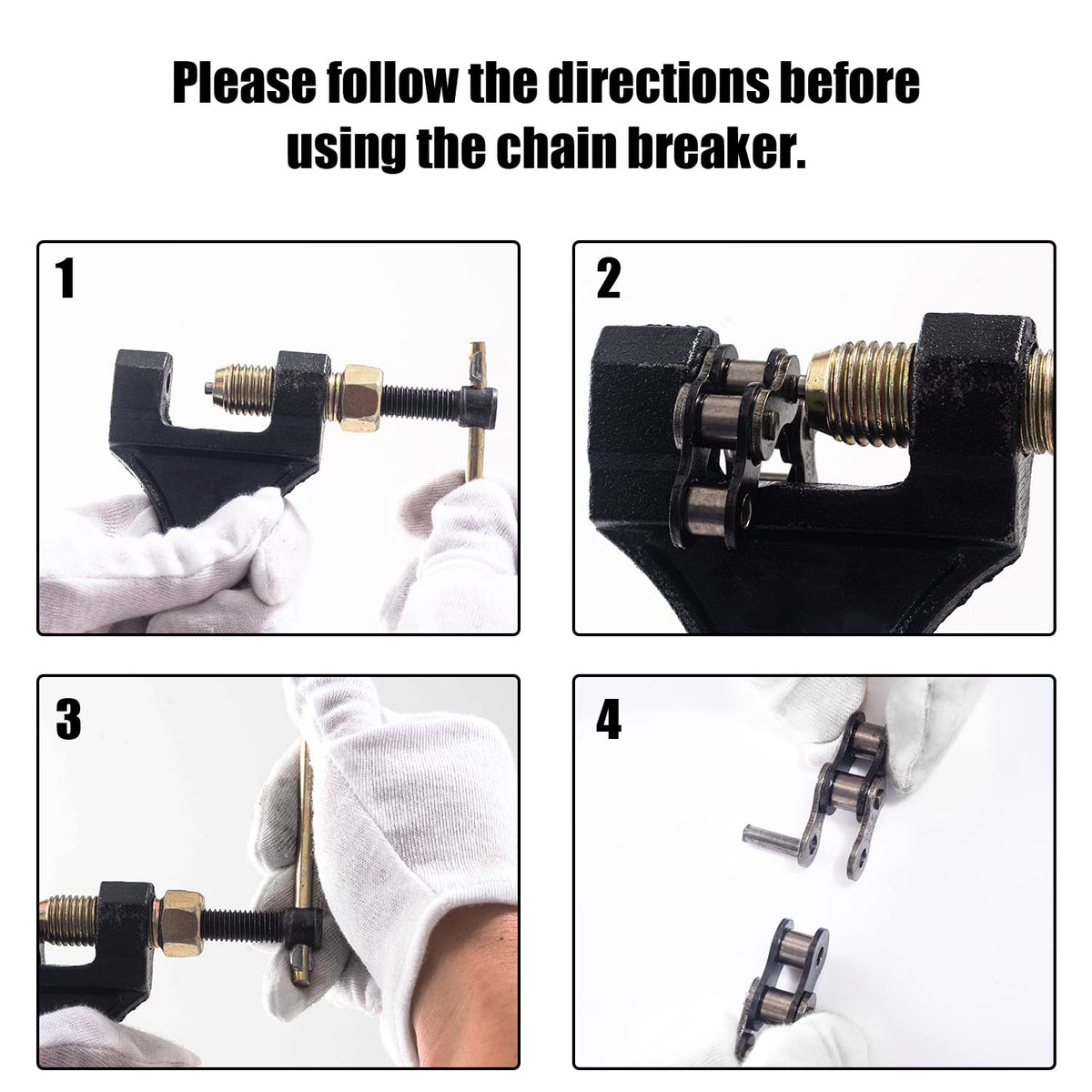 Please follow the directions before using the chain breaker.

1

2

3

4