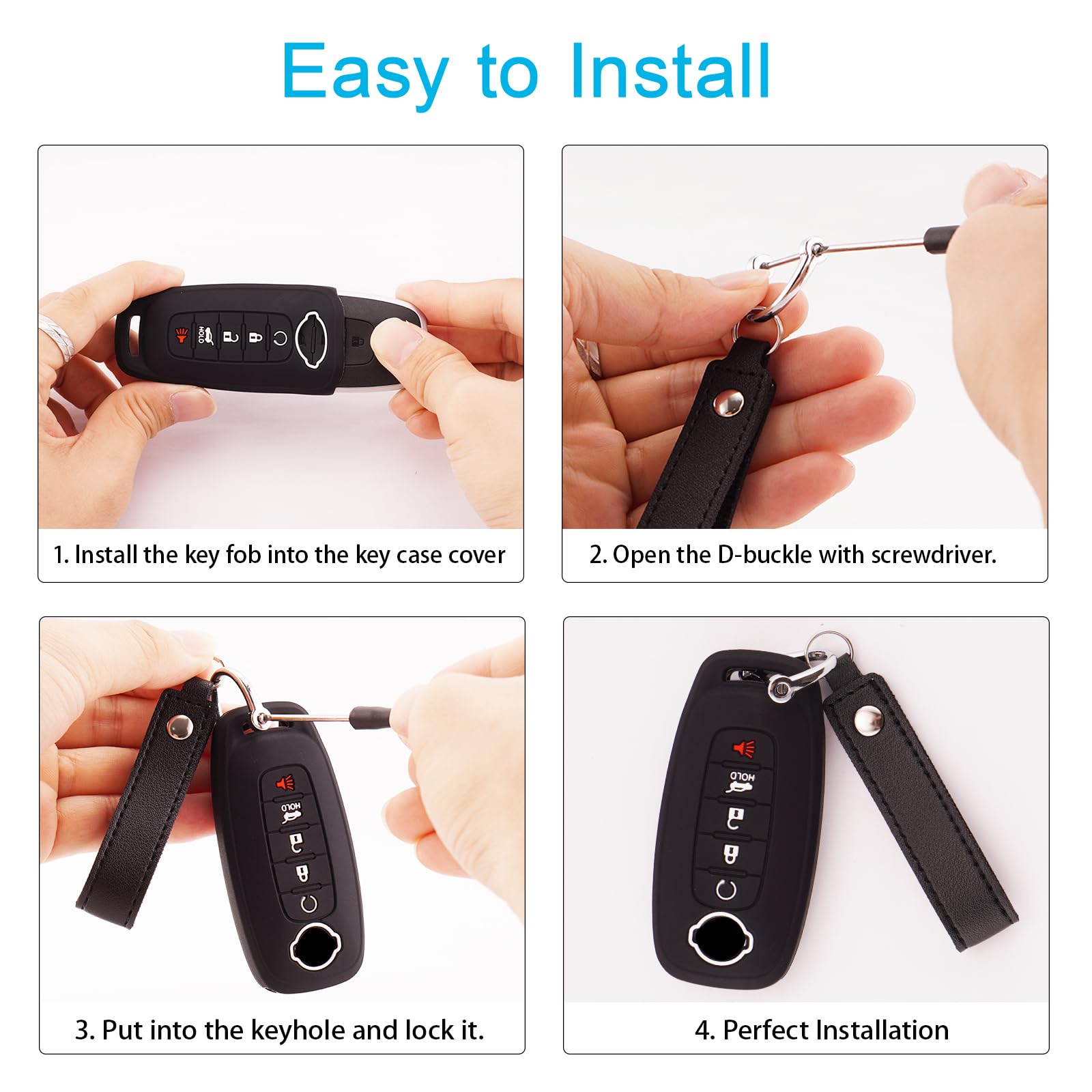 Easy to Install

HOLD

1. Install the key fob into the key case cover

2. Open the D-buckle with screwdriver.

HOLD

3. Put into the keyhole and lock it.

HOLD

4. Perfect Installation