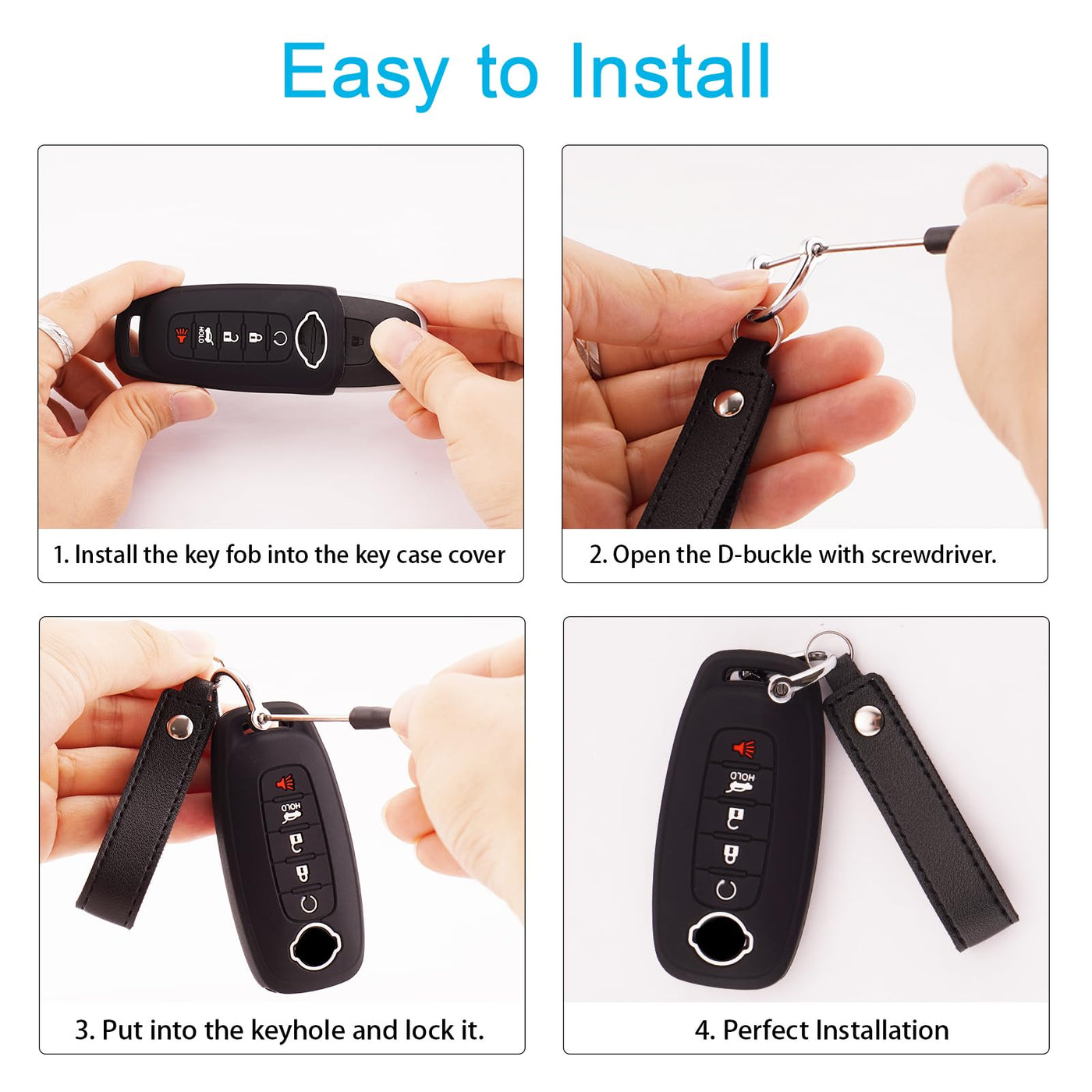 Easy to Install

HOLD

1. Install the key fob into the key case cover

2. Open the D-buckle with screwdriver.

HOLD

3. Put into the keyhole and lock it.

HOLD

4. Perfect Installation